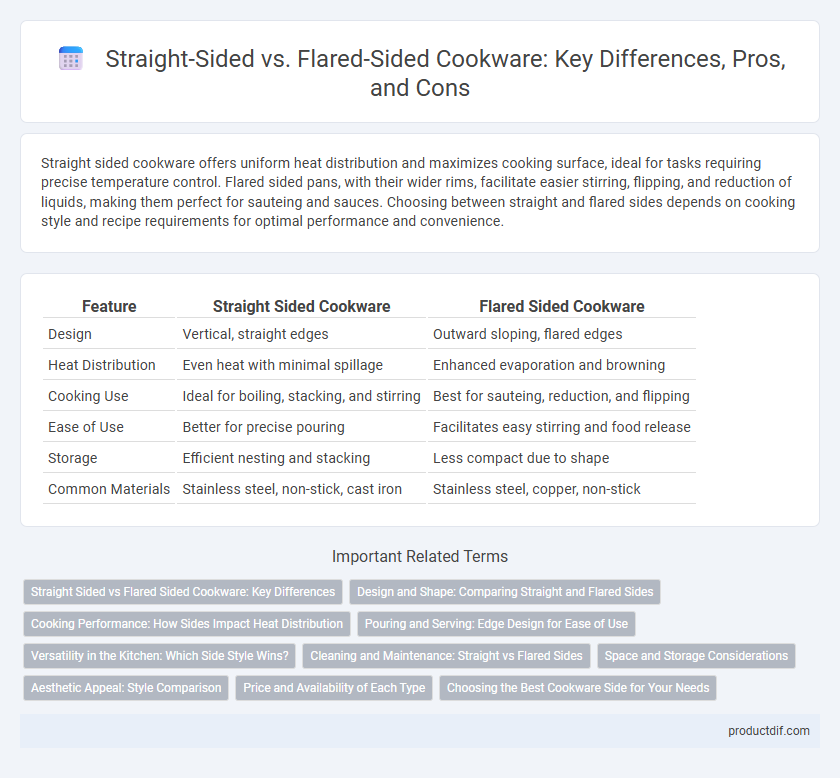 Straight-Sided vs. Flared-Sided Cookware: Key Differences, Pros, and Cons

Straight sided cookware offers uniform heat distribution and maximizes cooking surface, ideal for tasks requiring precise temperature control. Flared sided pans, with their wider rims, facilitate easier stirring, flipping, and reduction of liquids, making them perfect for sauteing and sauces. Choosing between straight and flared sides depends on cooking style and recipe requirements for optimal performance and convenience.

| Feature | Straight Sided Cookware | Flared Sided Cookware |
|---|---|---|
| Design | Vertical, straight edges | Outward sloping, flared edges |
| Heat Distribution | Even heat with minimal spillage | Enhanced evaporation and browning |
| Cooking Use | Ideal for boiling, stacking, and stirring | Best for sauteing, reduction, and flipping |
| Ease of Use | Better for precise pouring | Facilitates easy stirring and food release |
| Storage | Efficient nesting and stacking | Less compact due to shape |
| Common Materials | Stainless steel, non-stick, cast iron | Stainless steel, copper, non-stick |

Important Related Terms

Straight Sided vs Flared Sided Cookware: Key Differences
Design and Shape: Comparing Straight and Flared Sides
Cooking Performance: How Sides Impact Heat Distribution
Pouring and Serving: Edge Design for Ease of Use
Versatility in the Kitchen: Which Side Style Wins?
Cleaning and Maintenance: Straight vs Flared Sides
Space and Storage Considerations
Aesthetic Appeal: Style Comparison
Price and Availability of Each Type
Choosing the Best Cookware Side for Your Needs

productdif.com