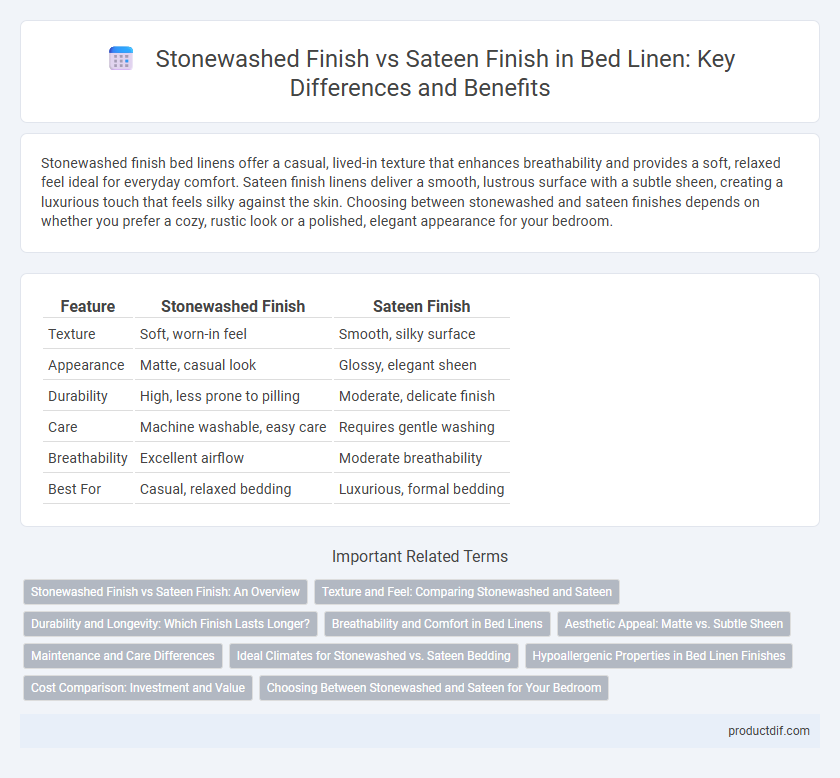 Stonewashed Finish vs Sateen Finish in Bed Linen: Key Differences and Benefits

Stonewashed finish bed linens offer a casual, lived-in texture that enhances breathability and provides a soft, relaxed feel ideal for everyday comfort. Sateen finish linens deliver a smooth, lustrous surface with a subtle sheen, creating a luxurious touch that feels silky against the skin. Choosing between stonewashed and sateen finishes depends on whether you prefer a cozy, rustic look or a polished, elegant appearance for your bedroom.

| Feature | Stonewashed Finish | Sateen Finish |
|---|---|---|
| Texture | Soft, worn-in feel | Smooth, silky surface |
| Appearance | Matte, casual look | Glossy, elegant sheen |
| Durability | High, less prone to pilling | Moderate, delicate finish |
| Care | Machine washable, easy care | Requires gentle washing |
| Breathability | Excellent airflow | Moderate breathability |
| Best For | Casual, relaxed bedding | Luxurious, formal bedding |

Important Related Terms

Stonewashed Finish vs Sateen Finish: An Overview

Texture and Feel: Comparing Stonewashed and Sateen

Durability and Longevity: Which Finish Lasts Longer?

Breathability and Comfort in Bed Linens

Aesthetic Appeal: Matte vs. Subtle Sheen

Maintenance and Care Differences

Ideal Climates for Stonewashed vs. Sateen Bedding

Hypoallergenic Properties in Bed Linen Finishes

Cost Comparison: Investment and Value

Choosing Between Stonewashed and Sateen for Your Bedroom

productdif.com