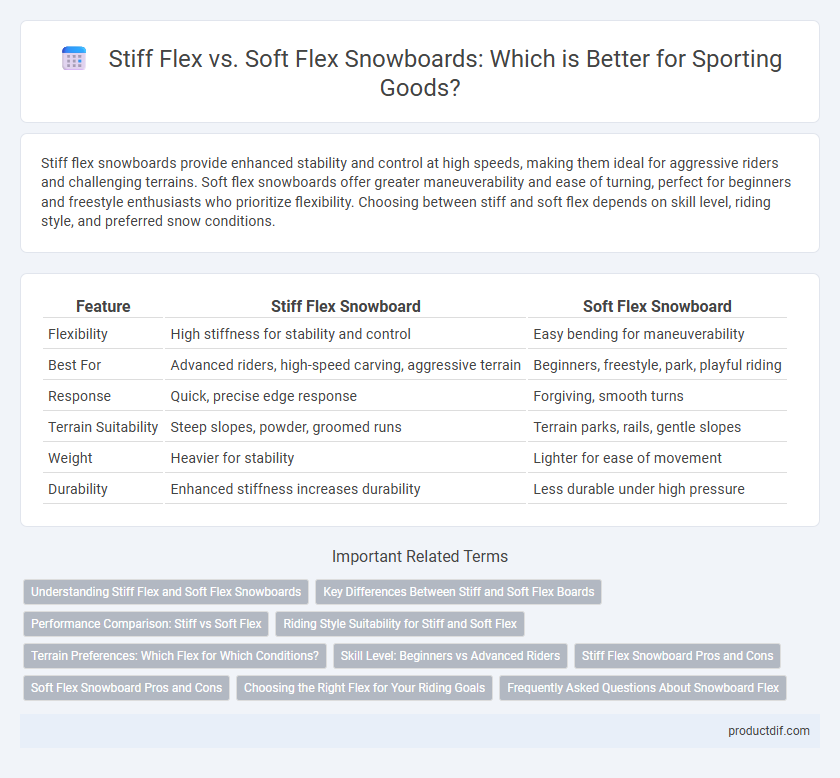 Stiff Flex vs. Soft Flex Snowboards: Which is Better for Sporting Goods?

Stiff flex snowboards provide enhanced stability and control at high speeds, making them ideal for aggressive riders and challenging terrains. Soft flex snowboards offer greater maneuverability and ease of turning, perfect for beginners and freestyle enthusiasts who prioritize flexibility. Choosing between stiff and soft flex depends on skill level, riding style, and preferred snow conditions.

| Feature | Stiff Flex Snowboard | Soft Flex Snowboard |
|---|---|---|
| Flexibility | High stiffness for stability and control | Easy bending for maneuverability |
| Best For | Advanced riders, high-speed carving, aggressive terrain | Beginners, freestyle, park, playful riding |
| Response | Quick, precise edge response | Forgiving, smooth turns |
| Terrain Suitability | Steep slopes, powder, groomed runs | Terrain parks, rails, gentle slopes |
| Weight | Heavier for stability | Lighter for ease of movement |
| Durability | Enhanced stiffness increases durability | Less durable under high pressure |

Important Related Terms

Understanding Stiff Flex and Soft Flex Snowboards
Key Differences Between Stiff and Soft Flex Boards
Performance Comparison: Stiff vs Soft Flex
Riding Style Suitability for Stiff and Soft Flex
Terrain Preferences: Which Flex for Which Conditions?
Skill Level: Beginners vs Advanced Riders
Stiff Flex Snowboard Pros and Cons
Soft Flex Snowboard Pros and Cons
Choosing the Right Flex for Your Riding Goals
Frequently Asked Questions About Snowboard Flex

productdif.com