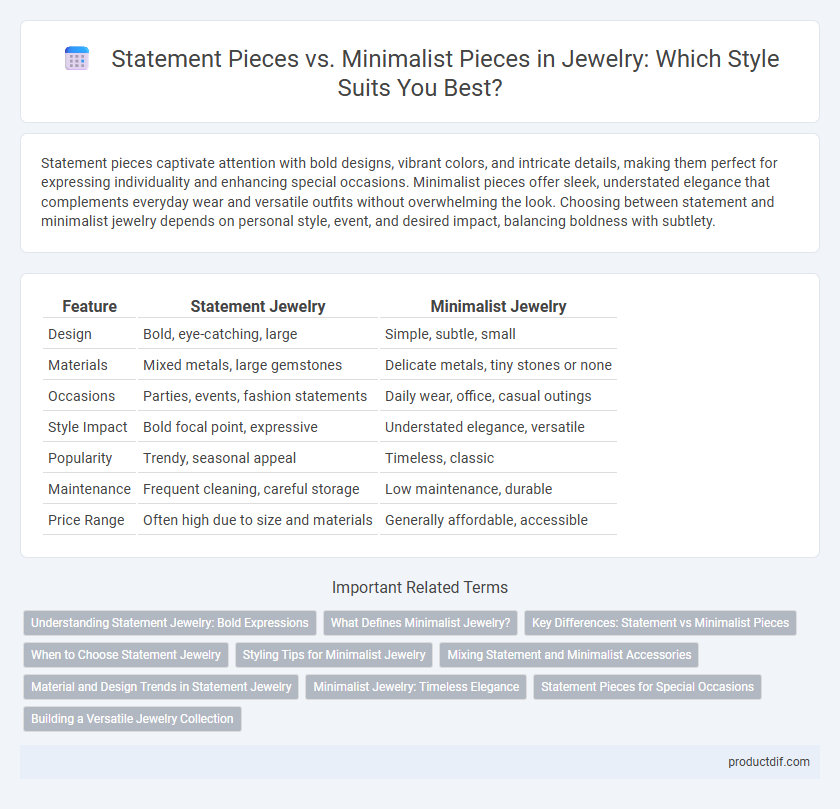 Statement Pieces vs. Minimalist Pieces in Jewelry: Which Style Suits You Best?

Statement pieces captivate attention with bold designs, vibrant colors, and intricate details, making them perfect for expressing individuality and enhancing special occasions. Minimalist pieces offer sleek, understated elegance that complements everyday wear and versatile outfits without overwhelming the look. Choosing between statement and minimalist jewelry depends on personal style, event, and desired impact, balancing boldness with subtlety.

| Feature | Statement Jewelry | Minimalist Jewelry |
|---|---|---|
| Design | Bold, eye-catching, large | Simple, subtle, small |
| Materials | Mixed metals, large gemstones | Delicate metals, tiny stones or none |
| Occasions | Parties, events, fashion statements | Daily wear, office, casual outings |
| Style Impact | Bold focal point, expressive | Understated elegance, versatile |
| Popularity | Trendy, seasonal appeal | Timeless, classic |
| Maintenance | Frequent cleaning, careful storage | Low maintenance, durable |
| Price Range | Often high due to size and materials | Generally affordable, accessible |

Important Related Terms

Understanding Statement Jewelry: Bold Expressions
What Defines Minimalist Jewelry?
Key Differences: Statement vs Minimalist Pieces
When to Choose Statement Jewelry
Styling Tips for Minimalist Jewelry
Mixing Statement and Minimalist Accessories
Material and Design Trends in Statement Jewelry
Minimalist Jewelry: Timeless Elegance
Statement Pieces for Special Occasions
Building a Versatile Jewelry Collection

productdif.com