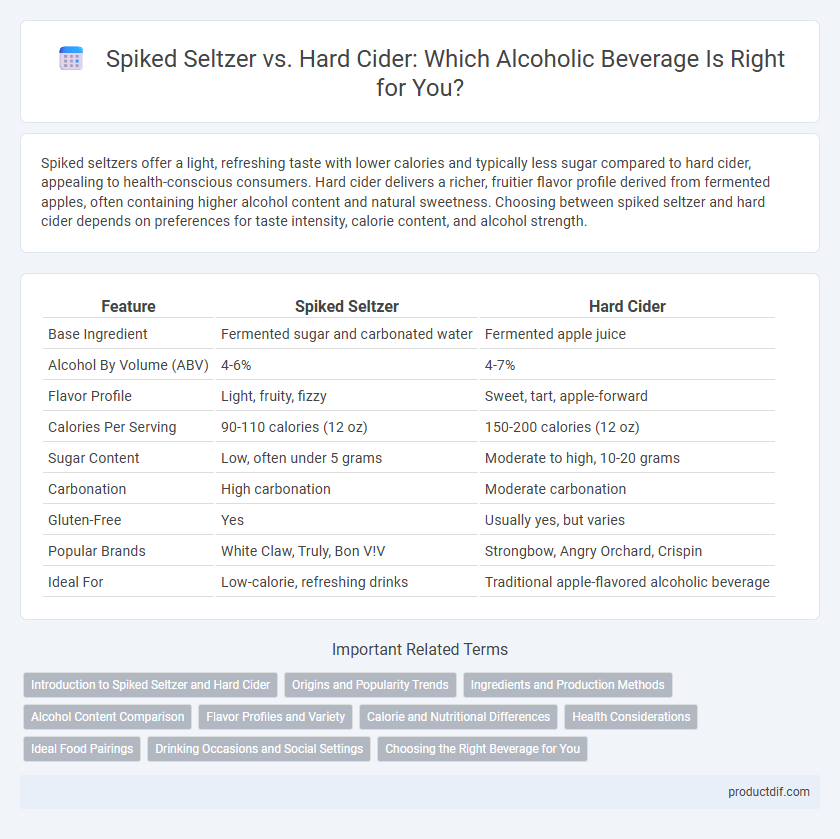 Spiked Seltzer vs. Hard Cider: Which Alcoholic Beverage Is Right for You?

Spiked seltzers offer a light, refreshing taste with lower calories and typically less sugar compared to hard cider, appealing to health-conscious consumers. Hard cider delivers a richer, fruitier flavor profile derived from fermented apples, often containing higher alcohol content and natural sweetness. Choosing between spiked seltzer and hard cider depends on preferences for taste intensity, calorie content, and alcohol strength.

| Feature | Spiked Seltzer | Hard Cider |
|---|---|---|
| Base Ingredient | Fermented sugar and carbonated water | Fermented apple juice |
| Alcohol By Volume (ABV) | 4-6% | 4-7% |
| Flavor Profile | Light, fruity, fizzy | Sweet, tart, apple-forward |
| Calories Per Serving | 90-110 calories (12 oz) | 150-200 calories (12 oz) |
| Sugar Content | Low, often under 5 grams | Moderate to high, 10-20 grams |
| Carbonation | High carbonation | Moderate carbonation |
| Gluten-Free | Yes | Usually yes, but varies |
| Popular Brands | White Claw, Truly, Bon V!V | Strongbow, Angry Orchard, Crispin |
| Ideal For | Low-calorie, refreshing drinks | Traditional apple-flavored alcoholic beverage |

Important Related Terms

Introduction to Spiked Seltzer and Hard Cider
Origins and Popularity Trends
Ingredients and Production Methods
Alcohol Content Comparison
Flavor Profiles and Variety
Calorie and Nutritional Differences
Health Considerations
Ideal Food Pairings
Drinking Occasions and Social Settings
Choosing the Right Beverage for You

productdif.com