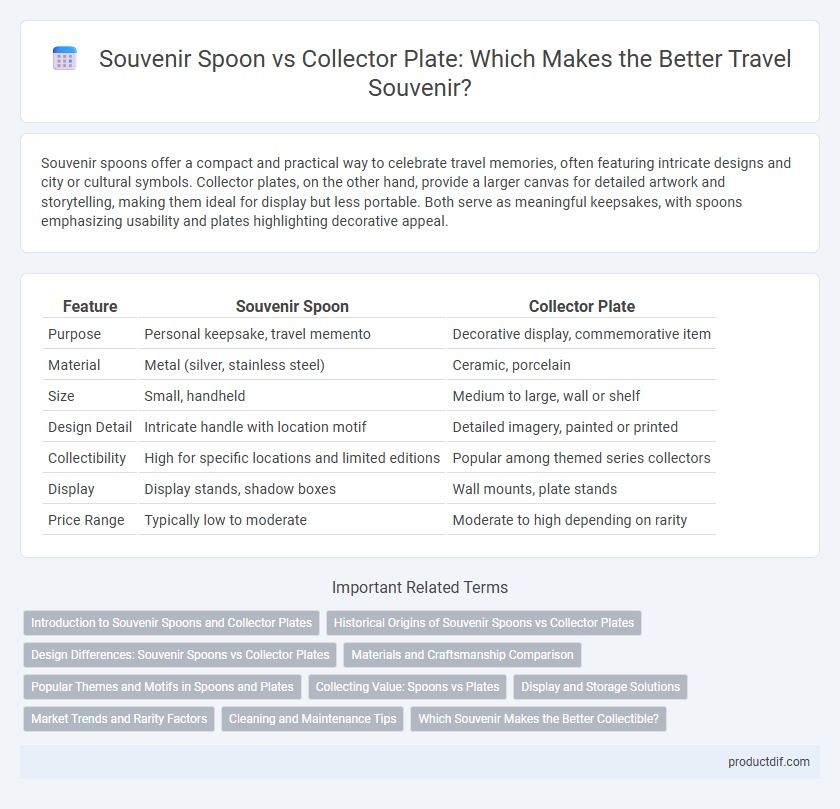 Souvenir Spoon vs Collector Plate: Which Makes the Better Travel Souvenir?

Souvenir spoons offer a compact and practical way to celebrate travel memories, often featuring intricate designs and city or cultural symbols. Collector plates, on the other hand, provide a larger canvas for detailed artwork and storytelling, making them ideal for display but less portable. Both serve as meaningful keepsakes, with spoons emphasizing usability and plates highlighting decorative appeal.

| Feature | Souvenir Spoon | Collector Plate |
|---|---|---|
| Purpose | Personal keepsake, travel memento | Decorative display, commemorative item |
| Material | Metal (silver, stainless steel) | Ceramic, porcelain |
| Size | Small, handheld | Medium to large, wall or shelf |
| Design Detail | Intricate handle with location motif | Detailed imagery, painted or printed |
| Collectibility | High for specific locations and limited editions | Popular among themed series collectors |
| Display | Display stands, shadow boxes | Wall mounts, plate stands |
| Price Range | Typically low to moderate | Moderate to high depending on rarity |

Important Related Terms

Introduction to Souvenir Spoons and Collector Plates
Historical Origins of Souvenir Spoons vs Collector Plates
Design Differences: Souvenir Spoons vs Collector Plates
Materials and Craftsmanship Comparison
Popular Themes and Motifs in Spoons and Plates
Collecting Value: Spoons vs Plates
Display and Storage Solutions
Market Trends and Rarity Factors
Cleaning and Maintenance Tips
Which Souvenir Makes the Better Collectible?

productdif.com