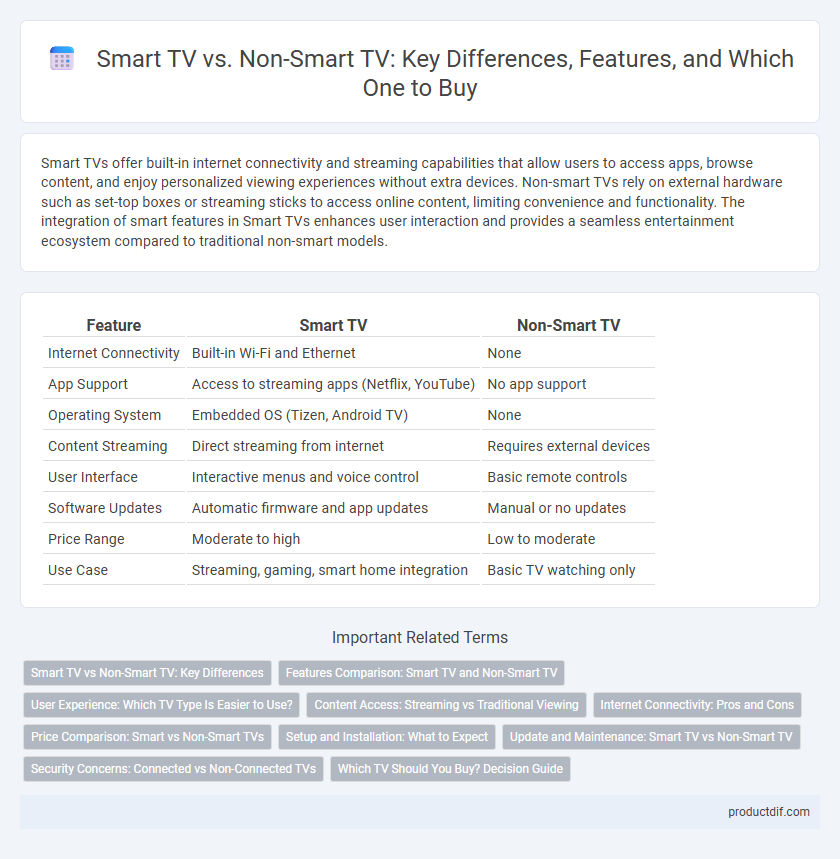 Smart TV vs. Non-Smart TV: Key Differences, Features, and Which One to Buy

Smart TVs offer built-in internet connectivity and streaming capabilities that allow users to access apps, browse content, and enjoy personalized viewing experiences without extra devices. Non-smart TVs rely on external hardware such as set-top boxes or streaming sticks to access online content, limiting convenience and functionality. The integration of smart features in Smart TVs enhances user interaction and provides a seamless entertainment ecosystem compared to traditional non-smart models.

| Feature | Smart TV | Non-Smart TV |
|---|---|---|
| Internet Connectivity | Built-in Wi-Fi and Ethernet | None |
| App Support | Access to streaming apps (Netflix, YouTube) | No app support |
| Operating System | Embedded OS (Tizen, Android TV) | None |
| Content Streaming | Direct streaming from internet | Requires external devices |
| User Interface | Interactive menus and voice control | Basic remote controls |
| Software Updates | Automatic firmware and app updates | Manual or no updates |
| Price Range | Moderate to high | Low to moderate |
| Use Case | Streaming, gaming, smart home integration | Basic TV watching only |

Important Related Terms

Smart TV vs Non-Smart TV: Key Differences
Features Comparison: Smart TV and Non-Smart TV
User Experience: Which TV Type Is Easier to Use?
Content Access: Streaming vs Traditional Viewing
Internet Connectivity: Pros and Cons
Price Comparison: Smart vs Non-Smart TVs
Setup and Installation: What to Expect
Update and Maintenance: Smart TV vs Non-Smart TV
Security Concerns: Connected vs Non-Connected TVs
Which TV Should You Buy? Decision Guide

productdif.com