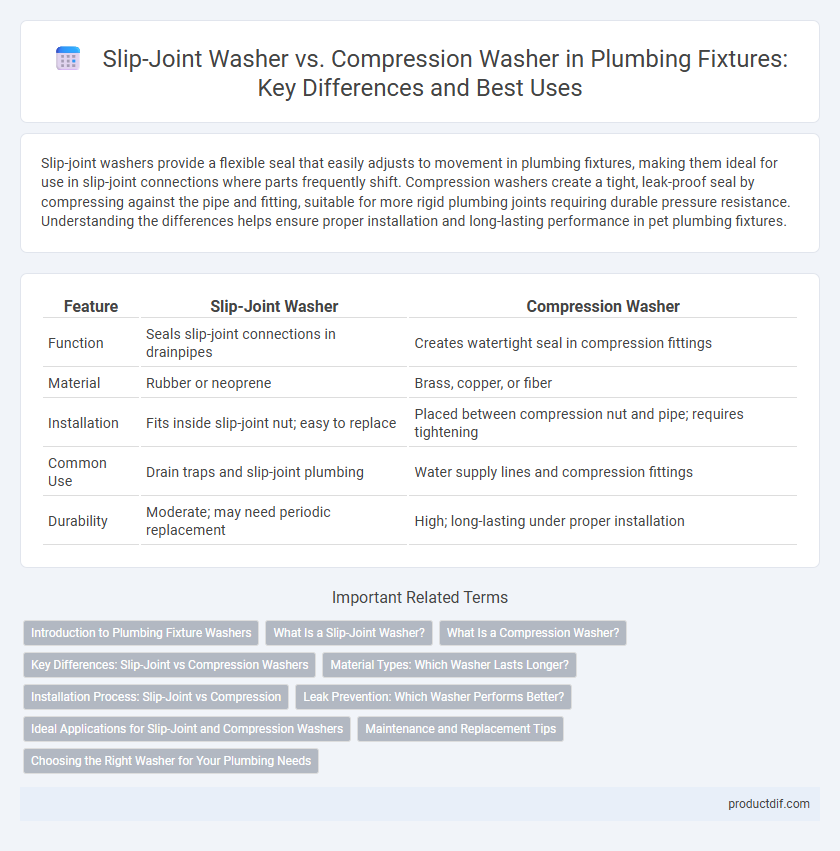 Slip-Joint Washer vs. Compression Washer in Plumbing Fixtures: Key Differences and Best Uses

Slip-joint washers provide a flexible seal that easily adjusts to movement in plumbing fixtures, making them ideal for use in slip-joint connections where parts frequently shift. Compression washers create a tight, leak-proof seal by compressing against the pipe and fitting, suitable for more rigid plumbing joints requiring durable pressure resistance. Understanding the differences helps ensure proper installation and long-lasting performance in pet plumbing fixtures.

| Feature | Slip-Joint Washer | Compression Washer |
|---|---|---|
| Function | Seals slip-joint connections in drainpipes | Creates watertight seal in compression fittings |
| Material | Rubber or neoprene | Brass, copper, or fiber |
| Installation | Fits inside slip-joint nut; easy to replace | Placed between compression nut and pipe; requires tightening |
| Common Use | Drain traps and slip-joint plumbing | Water supply lines and compression fittings |
| Durability | Moderate; may need periodic replacement | High; long-lasting under proper installation |

Important Related Terms

Introduction to Plumbing Fixture Washers
What Is a Slip-Joint Washer?
What Is a Compression Washer?
Key Differences: Slip-Joint vs Compression Washers
Material Types: Which Washer Lasts Longer?
Installation Process: Slip-Joint vs Compression
Leak Prevention: Which Washer Performs Better?
Ideal Applications for Slip-Joint and Compression Washers
Maintenance and Replacement Tips
Choosing the Right Washer for Your Plumbing Needs

productdif.com