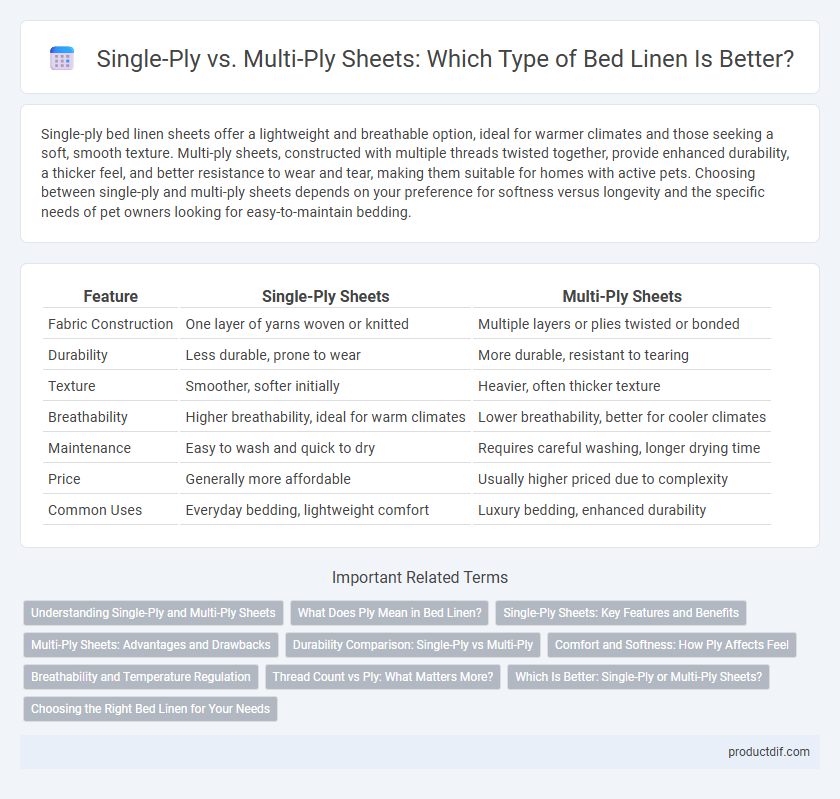 Single-Ply vs. Multi-Ply Sheets: Which Type of Bed Linen Is Better?

Single-ply bed linen sheets offer a lightweight and breathable option, ideal for warmer climates and those seeking a soft, smooth texture. Multi-ply sheets, constructed with multiple threads twisted together, provide enhanced durability, a thicker feel, and better resistance to wear and tear, making them suitable for homes with active pets. Choosing between single-ply and multi-ply sheets depends on your preference for softness versus longevity and the specific needs of pet owners looking for easy-to-maintain bedding.

| Feature | Single-Ply Sheets | Multi-Ply Sheets |
|---|---|---|
| Fabric Construction | One layer of yarns woven or knitted | Multiple layers or plies twisted or bonded |
| Durability | Less durable, prone to wear | More durable, resistant to tearing |
| Texture | Smoother, softer initially | Heavier, often thicker texture |
| Breathability | Higher breathability, ideal for warm climates | Lower breathability, better for cooler climates |
| Maintenance | Easy to wash and quick to dry | Requires careful washing, longer drying time |
| Price | Generally more affordable | Usually higher priced due to complexity |
| Common Uses | Everyday bedding, lightweight comfort | Luxury bedding, enhanced durability |

Important Related Terms

Understanding Single-Ply and Multi-Ply Sheets
What Does Ply Mean in Bed Linen?
Single-Ply Sheets: Key Features and Benefits
Multi-Ply Sheets: Advantages and Drawbacks
Durability Comparison: Single-Ply vs Multi-Ply
Comfort and Softness: How Ply Affects Feel
Breathability and Temperature Regulation
Thread Count vs Ply: What Matters More?
Which Is Better: Single-Ply or Multi-Ply Sheets?
Choosing the Right Bed Linen for Your Needs

productdif.com