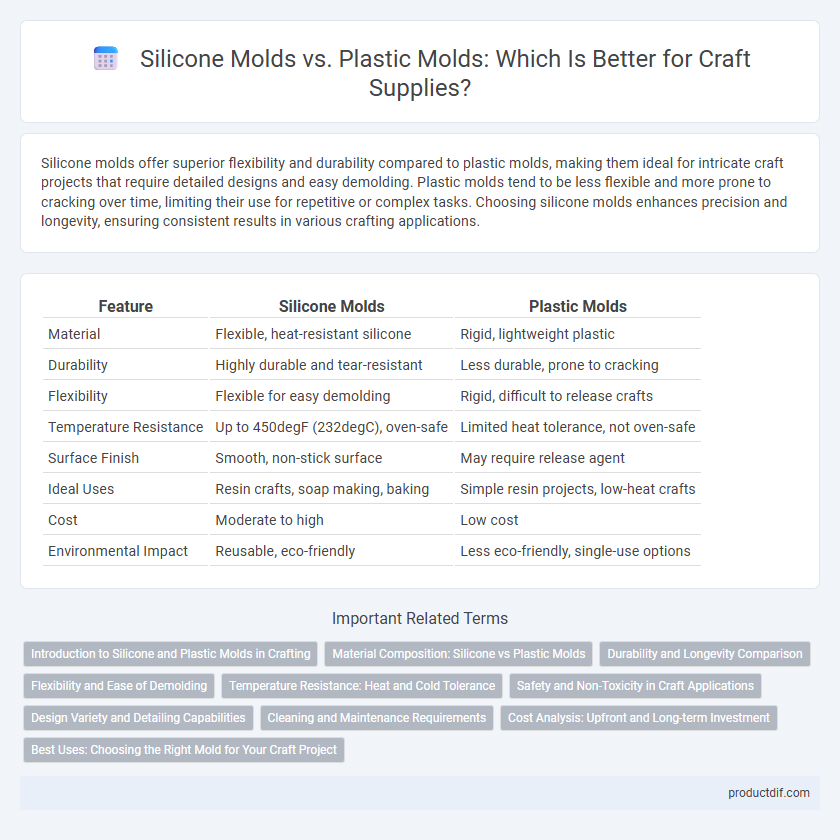 Silicone Molds vs. Plastic Molds: Which Is Better for Craft Supplies?

Silicone molds offer superior flexibility and durability compared to plastic molds, making them ideal for intricate craft projects that require detailed designs and easy demolding. Plastic molds tend to be less flexible and more prone to cracking over time, limiting their use for repetitive or complex tasks. Choosing silicone molds enhances precision and longevity, ensuring consistent results in various crafting applications.

| Feature | Silicone Molds | Plastic Molds |
|---|---|---|
| Material | Flexible, heat-resistant silicone | Rigid, lightweight plastic |
| Durability | Highly durable and tear-resistant | Less durable, prone to cracking |
| Flexibility | Flexible for easy demolding | Rigid, difficult to release crafts |
| Temperature Resistance | Up to 450degF (232degC), oven-safe | Limited heat tolerance, not oven-safe |
| Surface Finish | Smooth, non-stick surface | May require release agent |
| Ideal Uses | Resin crafts, soap making, baking | Simple resin projects, low-heat crafts |
| Cost | Moderate to high | Low cost |
| Environmental Impact | Reusable, eco-friendly | Less eco-friendly, single-use options |

Important Related Terms

Introduction to Silicone and Plastic Molds in Crafting
Material Composition: Silicone vs Plastic Molds
Durability and Longevity Comparison
Flexibility and Ease of Demolding
Temperature Resistance: Heat and Cold Tolerance
Safety and Non-Toxicity in Craft Applications
Design Variety and Detailing Capabilities
Cleaning and Maintenance Requirements
Cost Analysis: Upfront and Long-term Investment
Best Uses: Choosing the Right Mold for Your Craft Project

productdif.com