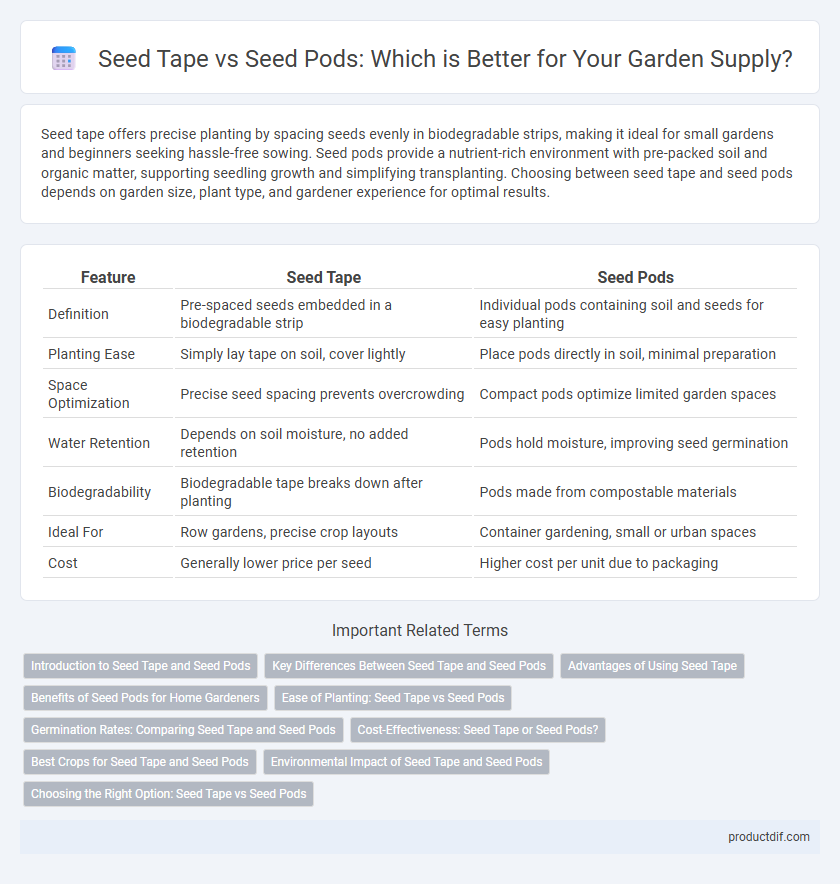 Seed Tape vs Seed Pods: Which is Better for Your Garden Supply?

Seed tape offers precise planting by spacing seeds evenly in biodegradable strips, making it ideal for small gardens and beginners seeking hassle-free sowing. Seed pods provide a nutrient-rich environment with pre-packed soil and organic matter, supporting seedling growth and simplifying transplanting. Choosing between seed tape and seed pods depends on garden size, plant type, and gardener experience for optimal results.

| Feature | Seed Tape | Seed Pods |
|---|---|---|
| Definition | Pre-spaced seeds embedded in a biodegradable strip | Individual pods containing soil and seeds for easy planting |
| Planting Ease | Simply lay tape on soil, cover lightly | Place pods directly in soil, minimal preparation |
| Space Optimization | Precise seed spacing prevents overcrowding | Compact pods optimize limited garden spaces |
| Water Retention | Depends on soil moisture, no added retention | Pods hold moisture, improving seed germination |
| Biodegradability | Biodegradable tape breaks down after planting | Pods made from compostable materials |
| Ideal For | Row gardens, precise crop layouts | Container gardening, small or urban spaces |
| Cost | Generally lower price per seed | Higher cost per unit due to packaging |

Important Related Terms

Introduction to Seed Tape and Seed Pods
Key Differences Between Seed Tape and Seed Pods
Advantages of Using Seed Tape
Benefits of Seed Pods for Home Gardeners
Ease of Planting: Seed Tape vs Seed Pods
Germination Rates: Comparing Seed Tape and Seed Pods
Cost-Effectiveness: Seed Tape or Seed Pods?
Best Crops for Seed Tape and Seed Pods
Environmental Impact of Seed Tape and Seed Pods
Choosing the Right Option: Seed Tape vs Seed Pods

productdif.com