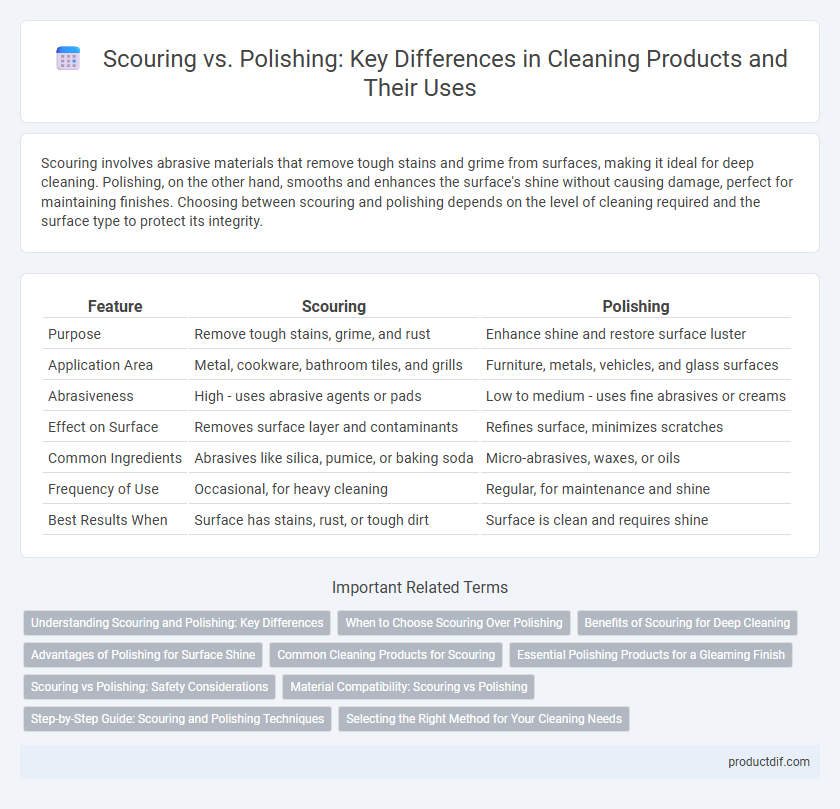 Scouring vs. Polishing: Key Differences in Cleaning Products and Their Uses

Scouring involves abrasive materials that remove tough stains and grime from surfaces, making it ideal for deep cleaning. Polishing, on the other hand, smooths and enhances the surface's shine without causing damage, perfect for maintaining finishes. Choosing between scouring and polishing depends on the level of cleaning required and the surface type to protect its integrity.

| Feature | Scouring | Polishing |
|---|---|---|
| Purpose | Remove tough stains, grime, and rust | Enhance shine and restore surface luster |
| Application Area | Metal, cookware, bathroom tiles, and grills | Furniture, metals, vehicles, and glass surfaces |
| Abrasiveness | High - uses abrasive agents or pads | Low to medium - uses fine abrasives or creams |
| Effect on Surface | Removes surface layer and contaminants | Refines surface, minimizes scratches |
| Common Ingredients | Abrasives like silica, pumice, or baking soda | Micro-abrasives, waxes, or oils |
| Frequency of Use | Occasional, for heavy cleaning | Regular, for maintenance and shine |
| Best Results When | Surface has stains, rust, or tough dirt | Surface is clean and requires shine |

Important Related Terms

Understanding Scouring and Polishing: Key Differences
When to Choose Scouring Over Polishing
Benefits of Scouring for Deep Cleaning
Advantages of Polishing for Surface Shine
Common Cleaning Products for Scouring
Essential Polishing Products for a Gleaming Finish
Scouring vs Polishing: Safety Considerations
Material Compatibility: Scouring vs Polishing
Step-by-Step Guide: Scouring and Polishing Techniques
Selecting the Right Method for Your Cleaning Needs

productdif.com