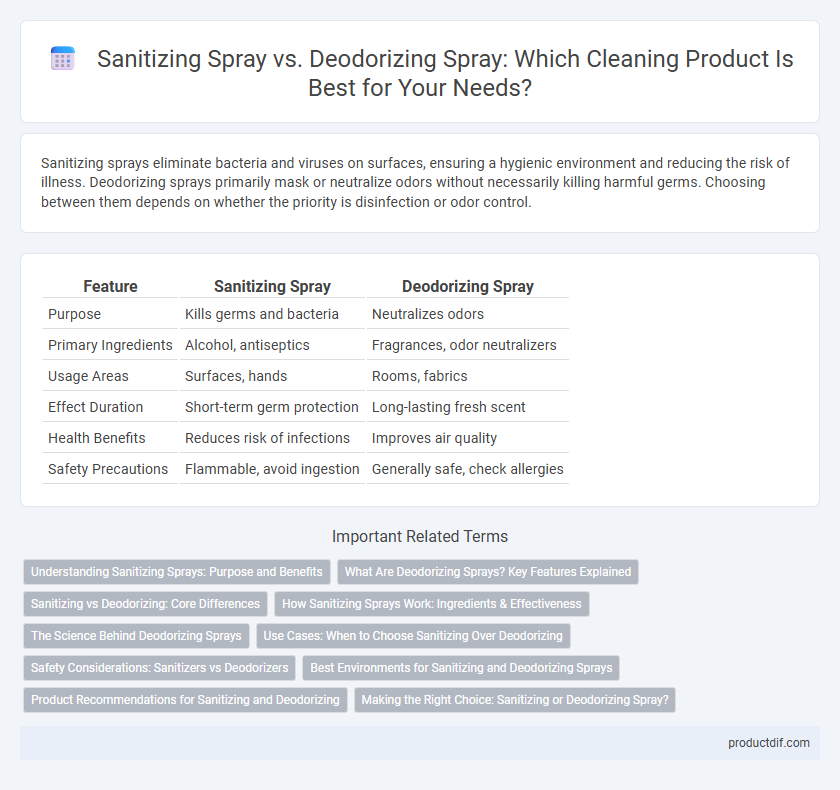 Sanitizing Spray vs. Deodorizing Spray: Which Cleaning Product Is Best for Your Needs?

Sanitizing sprays eliminate bacteria and viruses on surfaces, ensuring a hygienic environment and reducing the risk of illness. Deodorizing sprays primarily mask or neutralize odors without necessarily killing harmful germs. Choosing between them depends on whether the priority is disinfection or odor control.

| Feature | Sanitizing Spray | Deodorizing Spray |
|---|---|---|
| Purpose | Kills germs and bacteria | Neutralizes odors |
| Primary Ingredients | Alcohol, antiseptics | Fragrances, odor neutralizers |
| Usage Areas | Surfaces, hands | Rooms, fabrics |
| Effect Duration | Short-term germ protection | Long-lasting fresh scent |
| Health Benefits | Reduces risk of infections | Improves air quality |
| Safety Precautions | Flammable, avoid ingestion | Generally safe, check allergies |

Important Related Terms

Understanding Sanitizing Sprays: Purpose and Benefits
What Are Deodorizing Sprays? Key Features Explained
Sanitizing vs Deodorizing: Core Differences
How Sanitizing Sprays Work: Ingredients & Effectiveness
The Science Behind Deodorizing Sprays
Use Cases: When to Choose Sanitizing Over Deodorizing
Safety Considerations: Sanitizers vs Deodorizers
Best Environments for Sanitizing and Deodorizing Sprays
Product Recommendations for Sanitizing and Deodorizing
Making the Right Choice: Sanitizing or Deodorizing Spray?

productdif.com