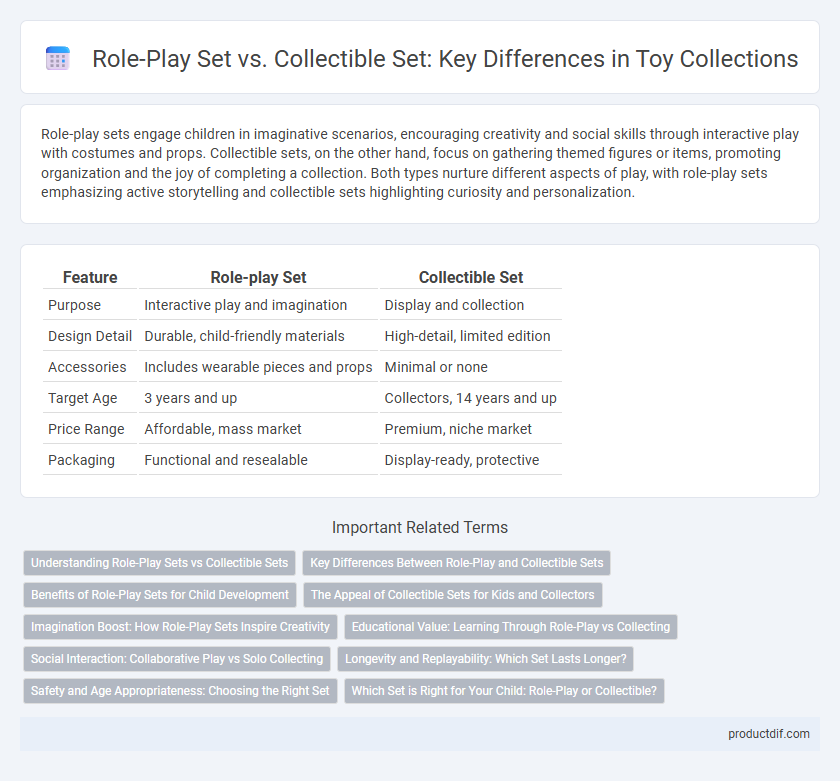 Role-Play Set vs. Collectible Set: Key Differences in Toy Collections

Role-play sets engage children in imaginative scenarios, encouraging creativity and social skills through interactive play with costumes and props. Collectible sets, on the other hand, focus on gathering themed figures or items, promoting organization and the joy of completing a collection. Both types nurture different aspects of play, with role-play sets emphasizing active storytelling and collectible sets highlighting curiosity and personalization.

| Feature | Role-play Set | Collectible Set |
|---|---|---|
| Purpose | Interactive play and imagination | Display and collection |
| Design Detail | Durable, child-friendly materials | High-detail, limited edition |
| Accessories | Includes wearable pieces and props | Minimal or none |
| Target Age | 3 years and up | Collectors, 14 years and up |
| Price Range | Affordable, mass market | Premium, niche market |
| Packaging | Functional and resealable | Display-ready, protective |

Important Related Terms

Understanding Role-Play Sets vs Collectible Sets
Key Differences Between Role-Play and Collectible Sets
Benefits of Role-Play Sets for Child Development
The Appeal of Collectible Sets for Kids and Collectors
Imagination Boost: How Role-Play Sets Inspire Creativity
Educational Value: Learning Through Role-Play vs Collecting
Social Interaction: Collaborative Play vs Solo Collecting
Longevity and Replayability: Which Set Lasts Longer?
Safety and Age Appropriateness: Choosing the Right Set
Which Set is Right for Your Child: Role-Play or Collectible?

productdif.com