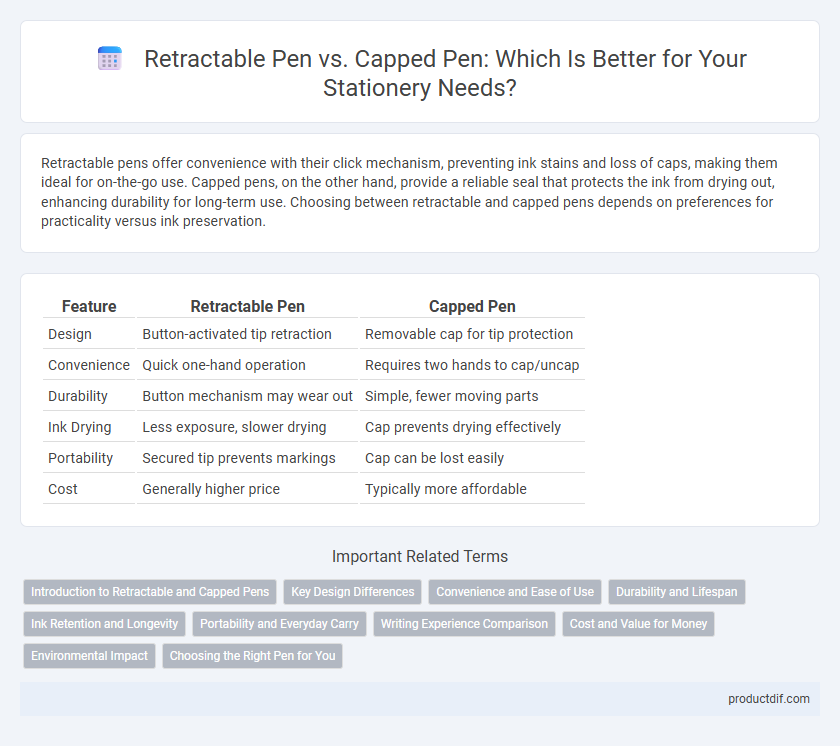 Retractable Pen vs. Capped Pen: Which Is Better for Your Stationery Needs?

Retractable pens offer convenience with their click mechanism, preventing ink stains and loss of caps, making them ideal for on-the-go use. Capped pens, on the other hand, provide a reliable seal that protects the ink from drying out, enhancing durability for long-term use. Choosing between retractable and capped pens depends on preferences for practicality versus ink preservation.

| Feature | Retractable Pen | Capped Pen |
|---|---|---|
| Design | Button-activated tip retraction | Removable cap for tip protection |
| Convenience | Quick one-hand operation | Requires two hands to cap/uncap |
| Durability | Button mechanism may wear out | Simple, fewer moving parts |
| Ink Drying | Less exposure, slower drying | Cap prevents drying effectively |
| Portability | Secured tip prevents markings | Cap can be lost easily |
| Cost | Generally higher price | Typically more affordable |

Important Related Terms

Introduction to Retractable and Capped Pens
Key Design Differences
Convenience and Ease of Use
Durability and Lifespan
Ink Retention and Longevity
Portability and Everyday Carry
Writing Experience Comparison
Cost and Value for Money
Environmental Impact
Choosing the Right Pen for You

productdif.com