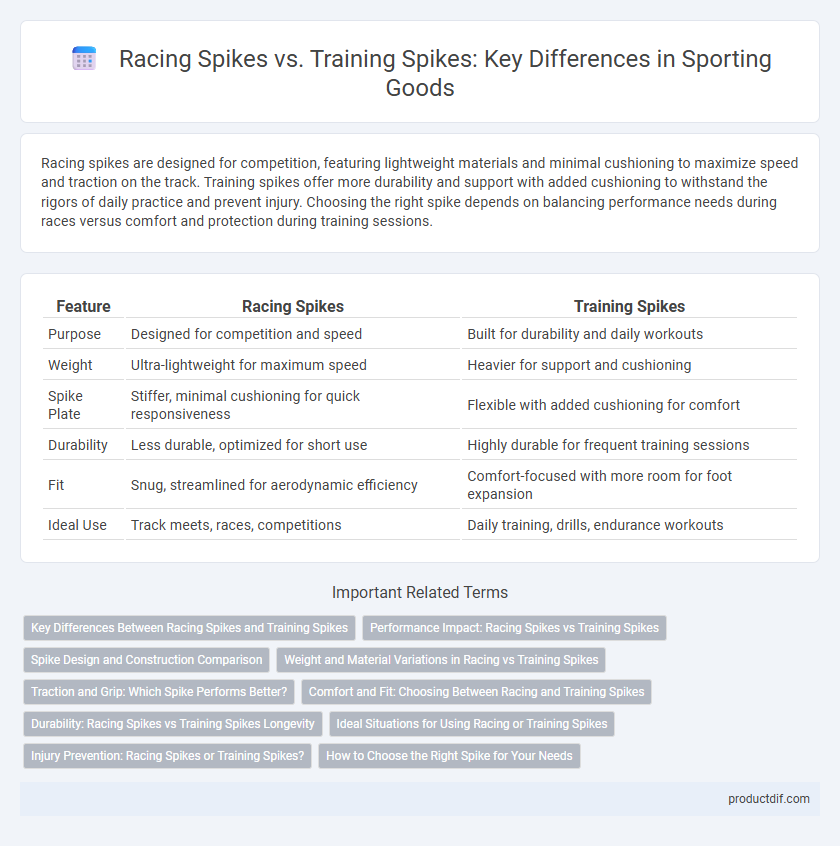 Racing Spikes vs. Training Spikes: Key Differences in Sporting Goods

Racing spikes are designed for competition, featuring lightweight materials and minimal cushioning to maximize speed and traction on the track. Training spikes offer more durability and support with added cushioning to withstand the rigors of daily practice and prevent injury. Choosing the right spike depends on balancing performance needs during races versus comfort and protection during training sessions.

| Feature | Racing Spikes | Training Spikes |
|---|---|---|
| Purpose | Designed for competition and speed | Built for durability and daily workouts |
| Weight | Ultra-lightweight for maximum speed | Heavier for support and cushioning |
| Spike Plate | Stiffer, minimal cushioning for quick responsiveness | Flexible with added cushioning for comfort |
| Durability | Less durable, optimized for short use | Highly durable for frequent training sessions |
| Fit | Snug, streamlined for aerodynamic efficiency | Comfort-focused with more room for foot expansion |
| Ideal Use | Track meets, races, competitions | Daily training, drills, endurance workouts |

Important Related Terms

Key Differences Between Racing Spikes and Training Spikes
Performance Impact: Racing Spikes vs Training Spikes
Spike Design and Construction Comparison
Weight and Material Variations in Racing vs Training Spikes
Traction and Grip: Which Spike Performs Better?
Comfort and Fit: Choosing Between Racing and Training Spikes
Durability: Racing Spikes vs Training Spikes Longevity
Ideal Situations for Using Racing or Training Spikes
Injury Prevention: Racing Spikes or Training Spikes?
How to Choose the Right Spike for Your Needs

productdif.com