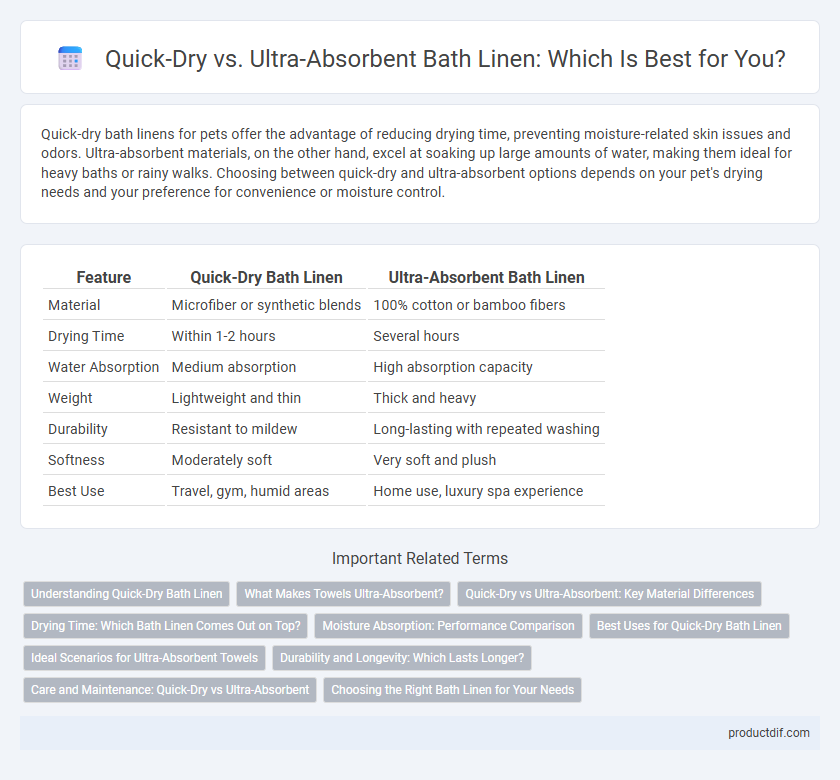 Quick-Dry vs. Ultra-Absorbent Bath Linen: Which Is Best for You?

Quick-dry bath linens for pets offer the advantage of reducing drying time, preventing moisture-related skin issues and odors. Ultra-absorbent materials, on the other hand, excel at soaking up large amounts of water, making them ideal for heavy baths or rainy walks. Choosing between quick-dry and ultra-absorbent options depends on your pet's drying needs and your preference for convenience or moisture control.

| Feature | Quick-Dry Bath Linen | Ultra-Absorbent Bath Linen |
|---|---|---|
| Material | Microfiber or synthetic blends | 100% cotton or bamboo fibers |
| Drying Time | Within 1-2 hours | Several hours |
| Water Absorption | Medium absorption | High absorption capacity |
| Weight | Lightweight and thin | Thick and heavy |
| Durability | Resistant to mildew | Long-lasting with repeated washing |
| Softness | Moderately soft | Very soft and plush |
| Best Use | Travel, gym, humid areas | Home use, luxury spa experience |

Important Related Terms

Understanding Quick-Dry Bath Linen
What Makes Towels Ultra-Absorbent?
Quick-Dry vs Ultra-Absorbent: Key Material Differences
Drying Time: Which Bath Linen Comes Out on Top?
Moisture Absorption: Performance Comparison
Best Uses for Quick-Dry Bath Linen
Ideal Scenarios for Ultra-Absorbent Towels
Durability and Longevity: Which Lasts Longer?
Care and Maintenance: Quick-Dry vs Ultra-Absorbent
Choosing the Right Bath Linen for Your Needs

productdif.com