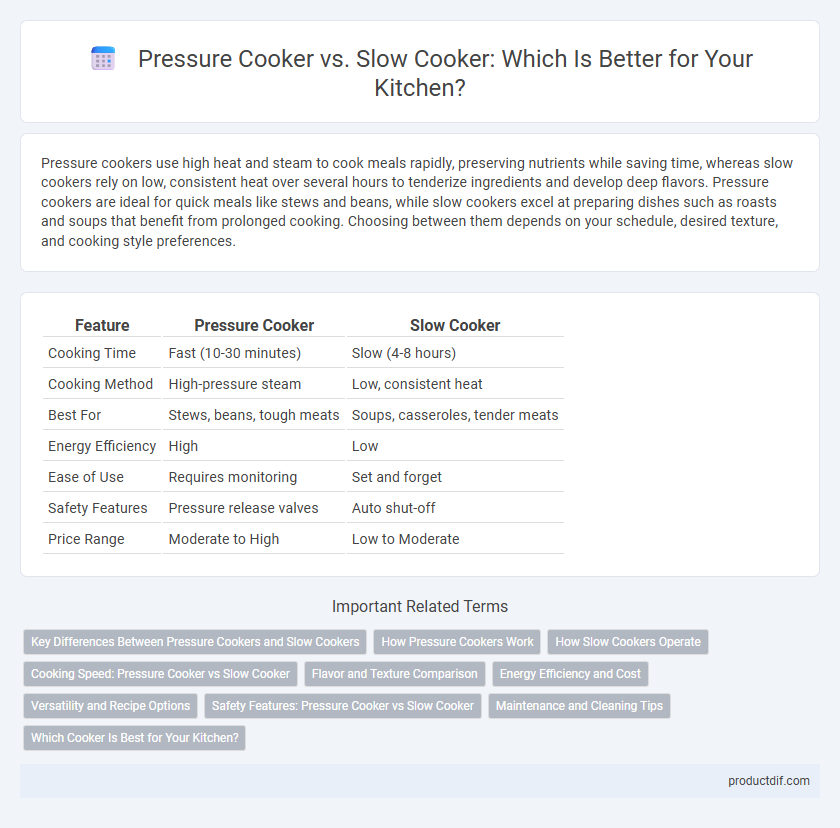 Pressure Cooker vs. Slow Cooker: Which Is Better for Your Kitchen?

Pressure cookers use high heat and steam to cook meals rapidly, preserving nutrients while saving time, whereas slow cookers rely on low, consistent heat over several hours to tenderize ingredients and develop deep flavors. Pressure cookers are ideal for quick meals like stews and beans, while slow cookers excel at preparing dishes such as roasts and soups that benefit from prolonged cooking. Choosing between them depends on your schedule, desired texture, and cooking style preferences.

| Feature | Pressure Cooker | Slow Cooker |
|---|---|---|
| Cooking Time | Fast (10-30 minutes) | Slow (4-8 hours) |
| Cooking Method | High-pressure steam | Low, consistent heat |
| Best For | Stews, beans, tough meats | Soups, casseroles, tender meats |
| Energy Efficiency | High | Low |
| Ease of Use | Requires monitoring | Set and forget |
| Safety Features | Pressure release valves | Auto shut-off |
| Price Range | Moderate to High | Low to Moderate |

Important Related Terms

Key Differences Between Pressure Cookers and Slow Cookers

How Pressure Cookers Work

How Slow Cookers Operate

Cooking Speed: Pressure Cooker vs Slow Cooker

Flavor and Texture Comparison

Energy Efficiency and Cost

Versatility and Recipe Options

Safety Features: Pressure Cooker vs Slow Cooker

Maintenance and Cleaning Tips

Which Cooker Is Best for Your Kitchen?

productdif.com