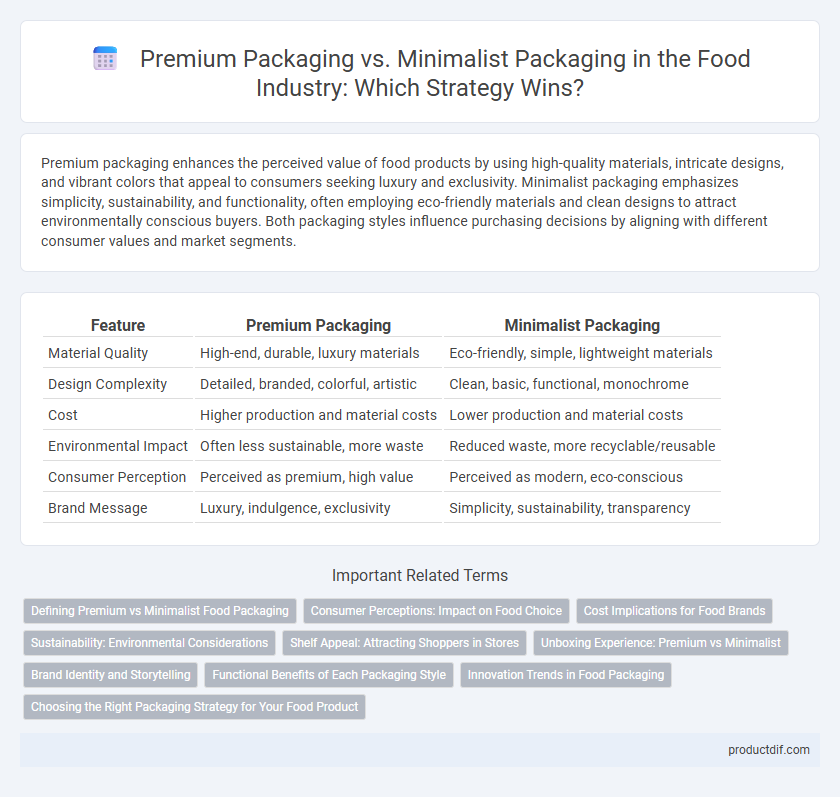 Premium Packaging vs. Minimalist Packaging in the Food Industry: Which Strategy Wins?

Premium packaging enhances the perceived value of food products by using high-quality materials, intricate designs, and vibrant colors that appeal to consumers seeking luxury and exclusivity. Minimalist packaging emphasizes simplicity, sustainability, and functionality, often employing eco-friendly materials and clean designs to attract environmentally conscious buyers. Both packaging styles influence purchasing decisions by aligning with different consumer values and market segments.

| Feature | Premium Packaging | Minimalist Packaging |
|---|---|---|
| Material Quality | High-end, durable, luxury materials | Eco-friendly, simple, lightweight materials |
| Design Complexity | Detailed, branded, colorful, artistic | Clean, basic, functional, monochrome |
| Cost | Higher production and material costs | Lower production and material costs |
| Environmental Impact | Often less sustainable, more waste | Reduced waste, more recyclable/reusable |
| Consumer Perception | Perceived as premium, high value | Perceived as modern, eco-conscious |
| Brand Message | Luxury, indulgence, exclusivity | Simplicity, sustainability, transparency |

Important Related Terms

Defining Premium vs Minimalist Food Packaging
Consumer Perceptions: Impact on Food Choice
Cost Implications for Food Brands
Sustainability: Environmental Considerations
Shelf Appeal: Attracting Shoppers in Stores
Unboxing Experience: Premium vs Minimalist
Brand Identity and Storytelling
Functional Benefits of Each Packaging Style
Innovation Trends in Food Packaging
Choosing the Right Packaging Strategy for Your Food Product

productdif.com