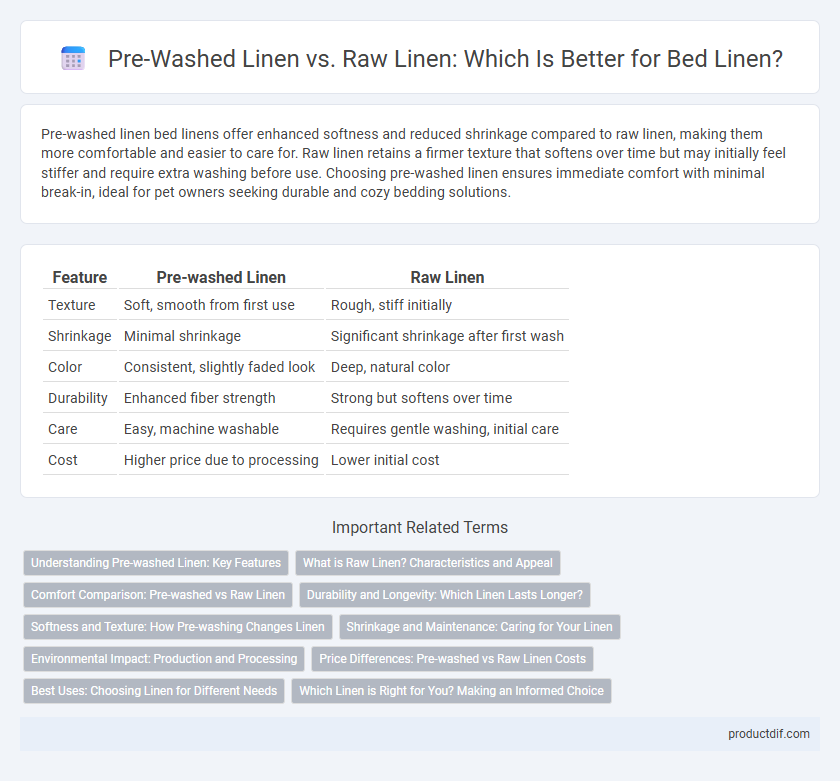 Pre-Washed Linen vs. Raw Linen: Which Is Better for Bed Linen?

Pre-washed linen bed linens offer enhanced softness and reduced shrinkage compared to raw linen, making them more comfortable and easier to care for. Raw linen retains a firmer texture that softens over time but may initially feel stiffer and require extra washing before use. Choosing pre-washed linen ensures immediate comfort with minimal break-in, ideal for pet owners seeking durable and cozy bedding solutions.

| Feature | Pre-washed Linen | Raw Linen |
|---|---|---|
| Texture | Soft, smooth from first use | Rough, stiff initially |
| Shrinkage | Minimal shrinkage | Significant shrinkage after first wash |
| Color | Consistent, slightly faded look | Deep, natural color |
| Durability | Enhanced fiber strength | Strong but softens over time |
| Care | Easy, machine washable | Requires gentle washing, initial care |
| Cost | Higher price due to processing | Lower initial cost |

Important Related Terms

Understanding Pre-washed Linen: Key Features
What is Raw Linen? Characteristics and Appeal
Comfort Comparison: Pre-washed vs Raw Linen
Durability and Longevity: Which Linen Lasts Longer?
Softness and Texture: How Pre-washing Changes Linen
Shrinkage and Maintenance: Caring for Your Linen
Environmental Impact: Production and Processing
Price Differences: Pre-washed vs Raw Linen Costs
Best Uses: Choosing Linen for Different Needs
Which Linen is Right for You? Making an Informed Choice

productdif.com