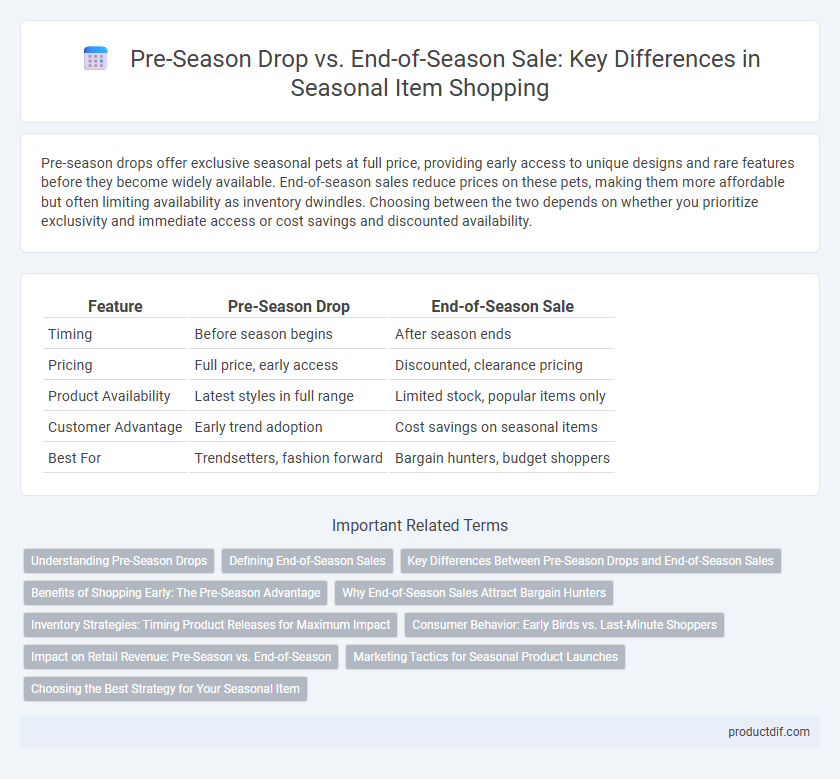 Pre-Season Drop vs. End-of-Season Sale: Key Differences in Seasonal Item Shopping

Pre-season drops offer exclusive seasonal pets at full price, providing early access to unique designs and rare features before they become widely available. End-of-season sales reduce prices on these pets, making them more affordable but often limiting availability as inventory dwindles. Choosing between the two depends on whether you prioritize exclusivity and immediate access or cost savings and discounted availability.

| Feature | Pre-Season Drop | End-of-Season Sale |
|---|---|---|
| Timing | Before season begins | After season ends |
| Pricing | Full price, early access | Discounted, clearance pricing |
| Product Availability | Latest styles in full range | Limited stock, popular items only |
| Customer Advantage | Early trend adoption | Cost savings on seasonal items |
| Best For | Trendsetters, fashion forward | Bargain hunters, budget shoppers |

Important Related Terms

Understanding Pre-Season Drops
Defining End-of-Season Sales
Key Differences Between Pre-Season Drops and End-of-Season Sales
Benefits of Shopping Early: The Pre-Season Advantage
Why End-of-Season Sales Attract Bargain Hunters
Inventory Strategies: Timing Product Releases for Maximum Impact
Consumer Behavior: Early Birds vs. Last-Minute Shoppers
Impact on Retail Revenue: Pre-Season vs. End-of-Season
Marketing Tactics for Seasonal Product Launches
Choosing the Best Strategy for Your Seasonal Item

productdif.com