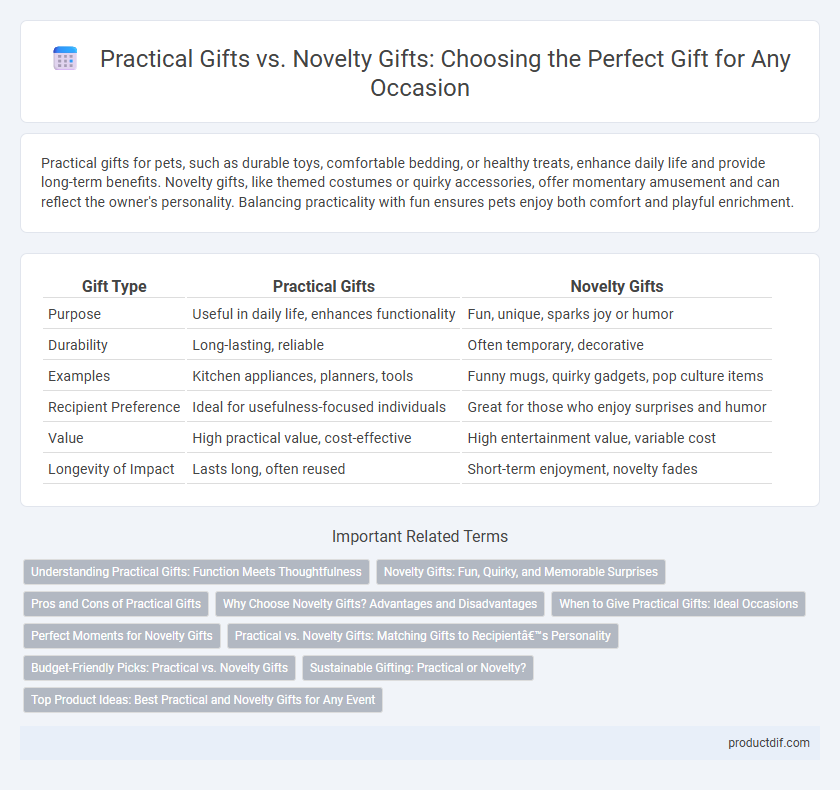 Practical Gifts vs. Novelty Gifts: Choosing the Perfect Gift for Any Occasion

Practical gifts for pets, such as durable toys, comfortable bedding, or healthy treats, enhance daily life and provide long-term benefits. Novelty gifts, like themed costumes or quirky accessories, offer momentary amusement and can reflect the owner's personality. Balancing practicality with fun ensures pets enjoy both comfort and playful enrichment.

| Gift Type | Practical Gifts | Novelty Gifts |
|---|---|---|
| Purpose | Useful in daily life, enhances functionality | Fun, unique, sparks joy or humor |
| Durability | Long-lasting, reliable | Often temporary, decorative |
| Examples | Kitchen appliances, planners, tools | Funny mugs, quirky gadgets, pop culture items |
| Recipient Preference | Ideal for usefulness-focused individuals | Great for those who enjoy surprises and humor |
| Value | High practical value, cost-effective | High entertainment value, variable cost |
| Longevity of Impact | Lasts long, often reused | Short-term enjoyment, novelty fades |

Important Related Terms

Understanding Practical Gifts: Function Meets Thoughtfulness
Novelty Gifts: Fun, Quirky, and Memorable Surprises
Pros and Cons of Practical Gifts
Why Choose Novelty Gifts? Advantages and Disadvantages
When to Give Practical Gifts: Ideal Occasions
Perfect Moments for Novelty Gifts
Practical vs. Novelty Gifts: Matching Gifts to Recipientâ€™s Personality
Budget-Friendly Picks: Practical vs. Novelty Gifts
Sustainable Gifting: Practical or Novelty?
Top Product Ideas: Best Practical and Novelty Gifts for Any Event

productdif.com