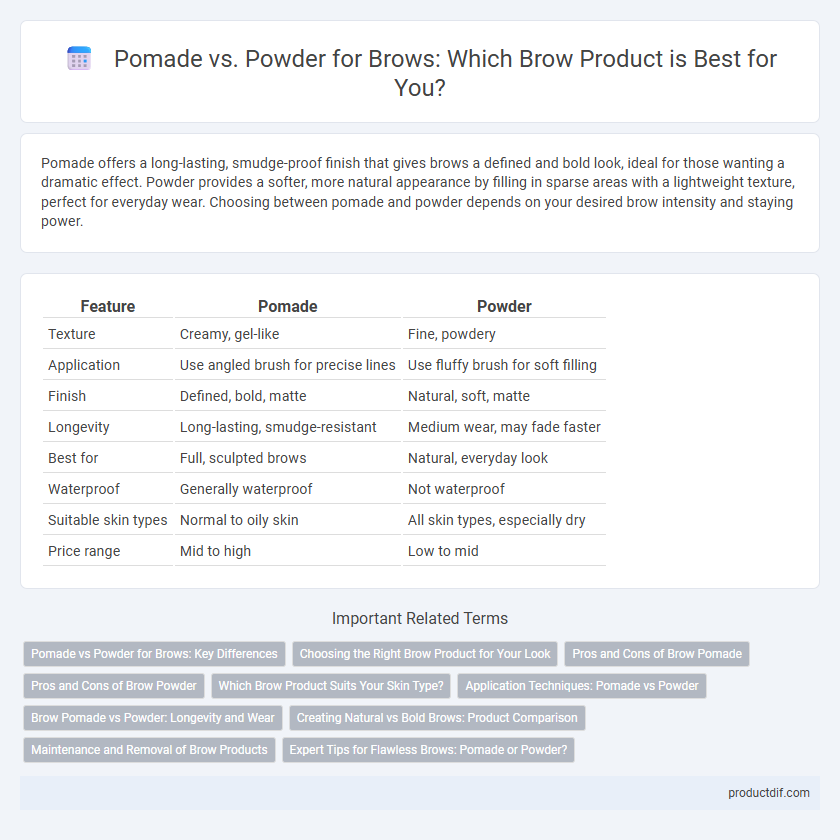 Pomade vs. Powder for Brows: Which Brow Product is Best for You?

Pomade offers a long-lasting, smudge-proof finish that gives brows a defined and bold look, ideal for those wanting a dramatic effect. Powder provides a softer, more natural appearance by filling in sparse areas with a lightweight texture, perfect for everyday wear. Choosing between pomade and powder depends on your desired brow intensity and staying power.

| Feature | Pomade | Powder |
|---|---|---|
| Texture | Creamy, gel-like | Fine, powdery |
| Application | Use angled brush for precise lines | Use fluffy brush for soft filling |
| Finish | Defined, bold, matte | Natural, soft, matte |
| Longevity | Long-lasting, smudge-resistant | Medium wear, may fade faster |
| Best for | Full, sculpted brows | Natural, everyday look |
| Waterproof | Generally waterproof | Not waterproof |
| Suitable skin types | Normal to oily skin | All skin types, especially dry |
| Price range | Mid to high | Low to mid |

Important Related Terms

Pomade vs Powder for Brows: Key Differences
Choosing the Right Brow Product for Your Look
Pros and Cons of Brow Pomade
Pros and Cons of Brow Powder
Which Brow Product Suits Your Skin Type?
Application Techniques: Pomade vs Powder
Brow Pomade vs Powder: Longevity and Wear
Creating Natural vs Bold Brows: Product Comparison
Maintenance and Removal of Brow Products
Expert Tips for Flawless Brows: Pomade or Powder?

productdif.com