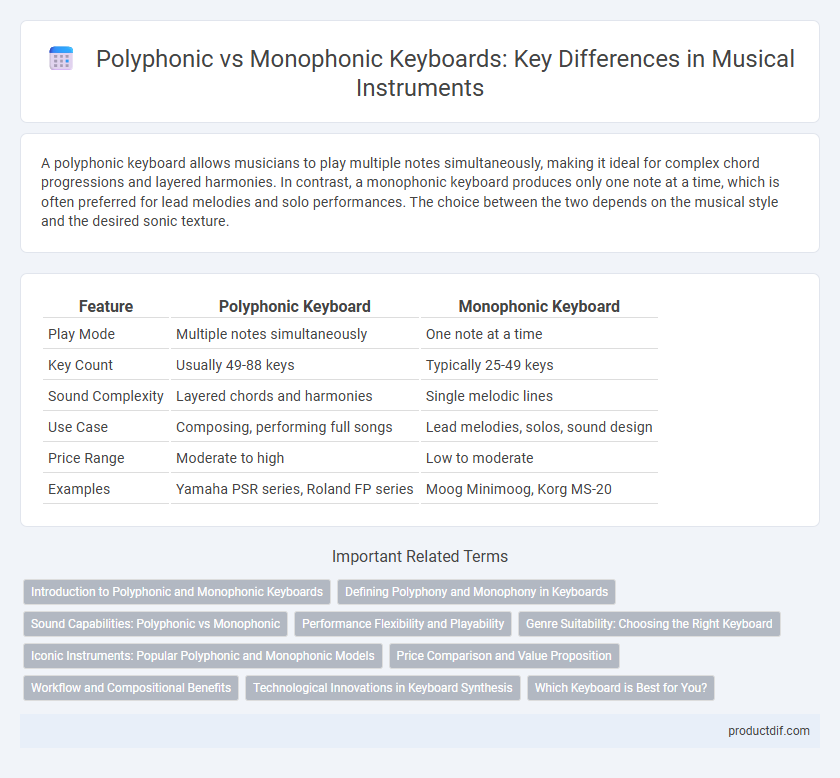 Polyphonic vs Monophonic Keyboards: Key Differences in Musical Instruments

A polyphonic keyboard allows musicians to play multiple notes simultaneously, making it ideal for complex chord progressions and layered harmonies. In contrast, a monophonic keyboard produces only one note at a time, which is often preferred for lead melodies and solo performances. The choice between the two depends on the musical style and the desired sonic texture.

| Feature | Polyphonic Keyboard | Monophonic Keyboard |
|---|---|---|
| Play Mode | Multiple notes simultaneously | One note at a time |
| Key Count | Usually 49-88 keys | Typically 25-49 keys |
| Sound Complexity | Layered chords and harmonies | Single melodic lines |
| Use Case | Composing, performing full songs | Lead melodies, solos, sound design |
| Price Range | Moderate to high | Low to moderate |
| Examples | Yamaha PSR series, Roland FP series | Moog Minimoog, Korg MS-20 |

Important Related Terms

Introduction to Polyphonic and Monophonic Keyboards
Defining Polyphony and Monophony in Keyboards
Sound Capabilities: Polyphonic vs Monophonic
Performance Flexibility and Playability
Genre Suitability: Choosing the Right Keyboard
Iconic Instruments: Popular Polyphonic and Monophonic Models
Price Comparison and Value Proposition
Workflow and Compositional Benefits
Technological Innovations in Keyboard Synthesis
Which Keyboard is Best for You?

productdif.com