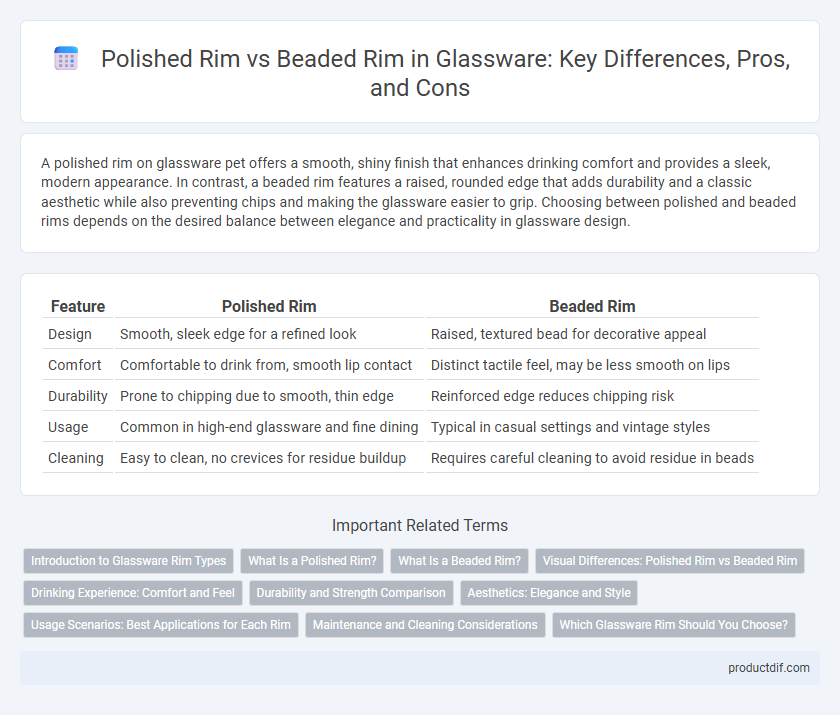 Polished Rim vs Beaded Rim in Glassware: Key Differences, Pros, and Cons

A polished rim on glassware pet offers a smooth, shiny finish that enhances drinking comfort and provides a sleek, modern appearance. In contrast, a beaded rim features a raised, rounded edge that adds durability and a classic aesthetic while also preventing chips and making the glassware easier to grip. Choosing between polished and beaded rims depends on the desired balance between elegance and practicality in glassware design.

| Feature | Polished Rim | Beaded Rim |
|---|---|---|
| Design | Smooth, sleek edge for a refined look | Raised, textured bead for decorative appeal |
| Comfort | Comfortable to drink from, smooth lip contact | Distinct tactile feel, may be less smooth on lips |
| Durability | Prone to chipping due to smooth, thin edge | Reinforced edge reduces chipping risk |
| Usage | Common in high-end glassware and fine dining | Typical in casual settings and vintage styles |
| Cleaning | Easy to clean, no crevices for residue buildup | Requires careful cleaning to avoid residue in beads |

Important Related Terms

Introduction to Glassware Rim Types
What Is a Polished Rim?
What Is a Beaded Rim?
Visual Differences: Polished Rim vs Beaded Rim
Drinking Experience: Comfort and Feel
Durability and Strength Comparison
Aesthetics: Elegance and Style
Usage Scenarios: Best Applications for Each Rim
Maintenance and Cleaning Considerations
Which Glassware Rim Should You Choose?

productdif.com