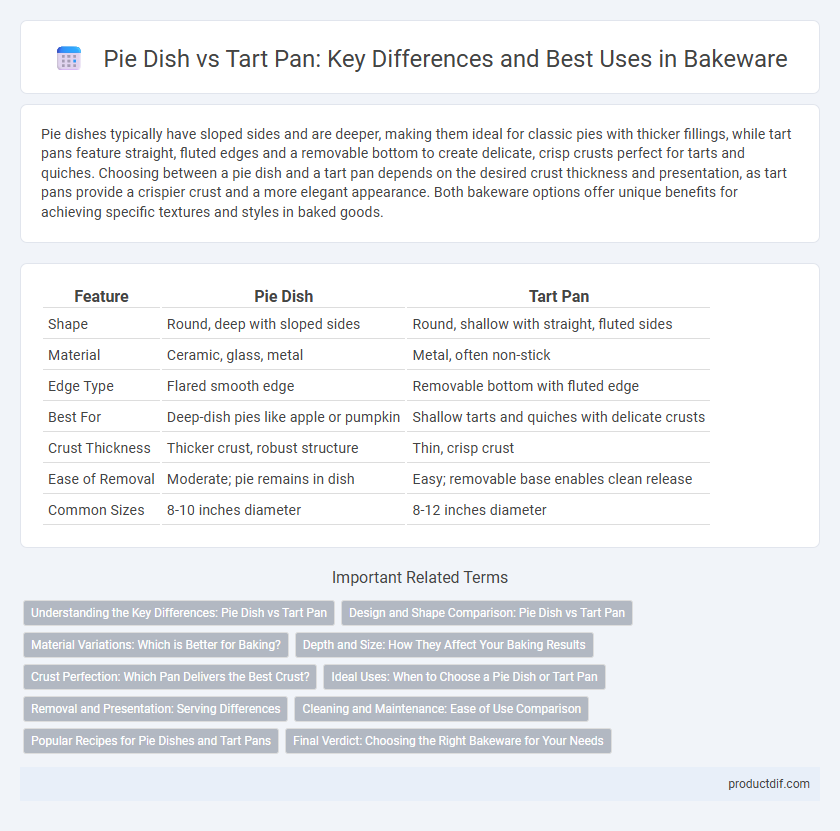 Pie Dish vs Tart Pan: Key Differences and Best Uses in Bakeware

Pie dishes typically have sloped sides and are deeper, making them ideal for classic pies with thicker fillings, while tart pans feature straight, fluted edges and a removable bottom to create delicate, crisp crusts perfect for tarts and quiches. Choosing between a pie dish and a tart pan depends on the desired crust thickness and presentation, as tart pans provide a crispier crust and a more elegant appearance. Both bakeware options offer unique benefits for achieving specific textures and styles in baked goods.

| Feature | Pie Dish | Tart Pan |
|---|---|---|
| Shape | Round, deep with sloped sides | Round, shallow with straight, fluted sides |
| Material | Ceramic, glass, metal | Metal, often non-stick |
| Edge Type | Flared smooth edge | Removable bottom with fluted edge |
| Best For | Deep-dish pies like apple or pumpkin | Shallow tarts and quiches with delicate crusts |
| Crust Thickness | Thicker crust, robust structure | Thin, crisp crust |
| Ease of Removal | Moderate; pie remains in dish | Easy; removable base enables clean release |
| Common Sizes | 8-10 inches diameter | 8-12 inches diameter |

Important Related Terms

Understanding the Key Differences: Pie Dish vs Tart Pan
Design and Shape Comparison: Pie Dish vs Tart Pan
Material Variations: Which is Better for Baking?
Depth and Size: How They Affect Your Baking Results
Crust Perfection: Which Pan Delivers the Best Crust?
Ideal Uses: When to Choose a Pie Dish or Tart Pan
Removal and Presentation: Serving Differences
Cleaning and Maintenance: Ease of Use Comparison
Popular Recipes for Pie Dishes and Tart Pans
Final Verdict: Choosing the Right Bakeware for Your Needs

productdif.com