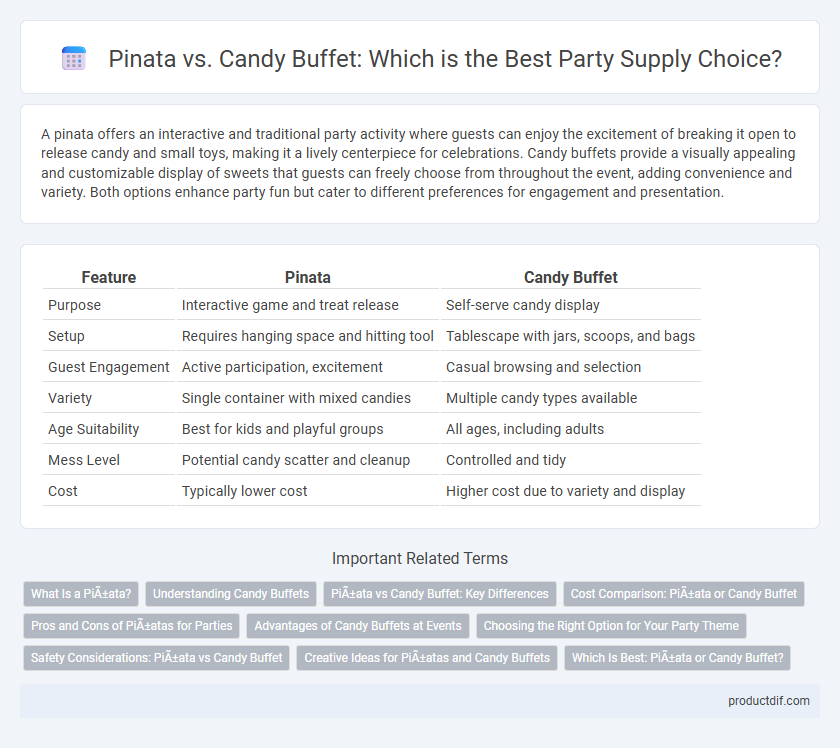 Pinata vs. Candy Buffet: Which is the Best Party Supply Choice?

A pinata offers an interactive and traditional party activity where guests can enjoy the excitement of breaking it open to release candy and small toys, making it a lively centerpiece for celebrations. Candy buffets provide a visually appealing and customizable display of sweets that guests can freely choose from throughout the event, adding convenience and variety. Both options enhance party fun but cater to different preferences for engagement and presentation.

| Feature | Pinata | Candy Buffet |
|---|---|---|
| Purpose | Interactive game and treat release | Self-serve candy display |
| Setup | Requires hanging space and hitting tool | Tablescape with jars, scoops, and bags |
| Guest Engagement | Active participation, excitement | Casual browsing and selection |
| Variety | Single container with mixed candies | Multiple candy types available |
| Age Suitability | Best for kids and playful groups | All ages, including adults |
| Mess Level | Potential candy scatter and cleanup | Controlled and tidy |
| Cost | Typically lower cost | Higher cost due to variety and display |

Important Related Terms

What Is a PiÃ±ata?
Understanding Candy Buffets
PiÃ±ata vs Candy Buffet: Key Differences
Cost Comparison: PiÃ±ata or Candy Buffet
Pros and Cons of PiÃ±atas for Parties
Advantages of Candy Buffets at Events
Choosing the Right Option for Your Party Theme
Safety Considerations: PiÃ±ata vs Candy Buffet
Creative Ideas for PiÃ±atas and Candy Buffets
Which Is Best: PiÃ±ata or Candy Buffet?

productdif.com