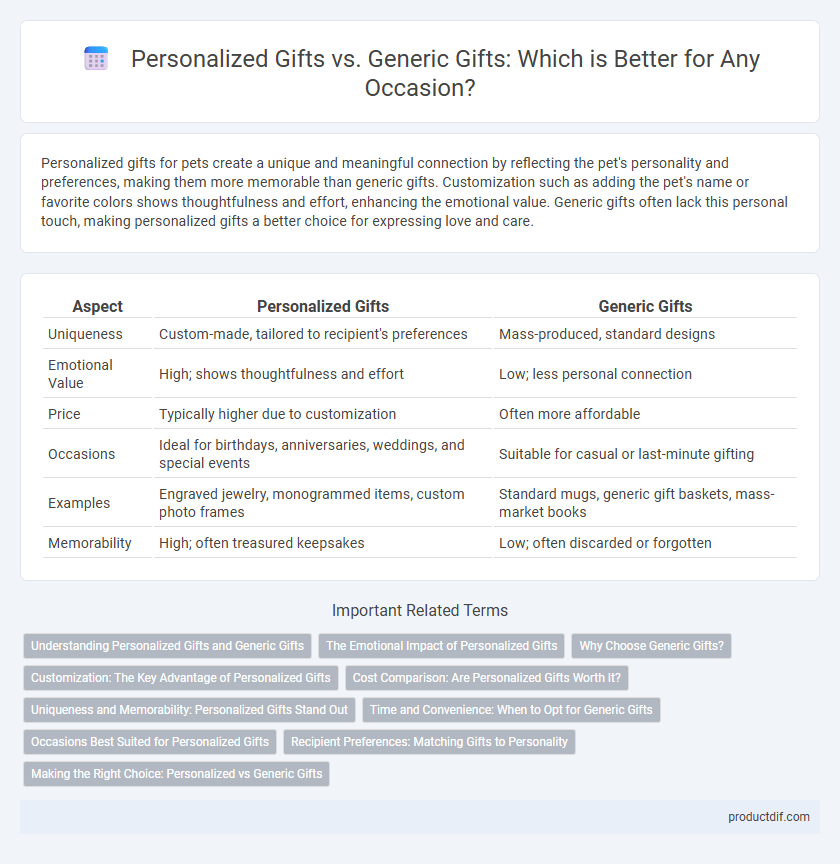 Personalized Gifts vs. Generic Gifts: Which is Better for Any Occasion?

Personalized gifts for pets create a unique and meaningful connection by reflecting the pet's personality and preferences, making them more memorable than generic gifts. Customization such as adding the pet's name or favorite colors shows thoughtfulness and effort, enhancing the emotional value. Generic gifts often lack this personal touch, making personalized gifts a better choice for expressing love and care.

| Aspect | Personalized Gifts | Generic Gifts |
|---|---|---|
| Uniqueness | Custom-made, tailored to recipient's preferences | Mass-produced, standard designs |
| Emotional Value | High; shows thoughtfulness and effort | Low; less personal connection |
| Price | Typically higher due to customization | Often more affordable |
| Occasions | Ideal for birthdays, anniversaries, weddings, and special events | Suitable for casual or last-minute gifting |
| Examples | Engraved jewelry, monogrammed items, custom photo frames | Standard mugs, generic gift baskets, mass-market books |
| Memorability | High; often treasured keepsakes | Low; often discarded or forgotten |

Important Related Terms

Understanding Personalized Gifts and Generic Gifts
The Emotional Impact of Personalized Gifts
Why Choose Generic Gifts?
Customization: The Key Advantage of Personalized Gifts
Cost Comparison: Are Personalized Gifts Worth It?
Uniqueness and Memorability: Personalized Gifts Stand Out
Time and Convenience: When to Opt for Generic Gifts
Occasions Best Suited for Personalized Gifts
Recipient Preferences: Matching Gifts to Personality
Making the Right Choice: Personalized vs Generic Gifts

productdif.com