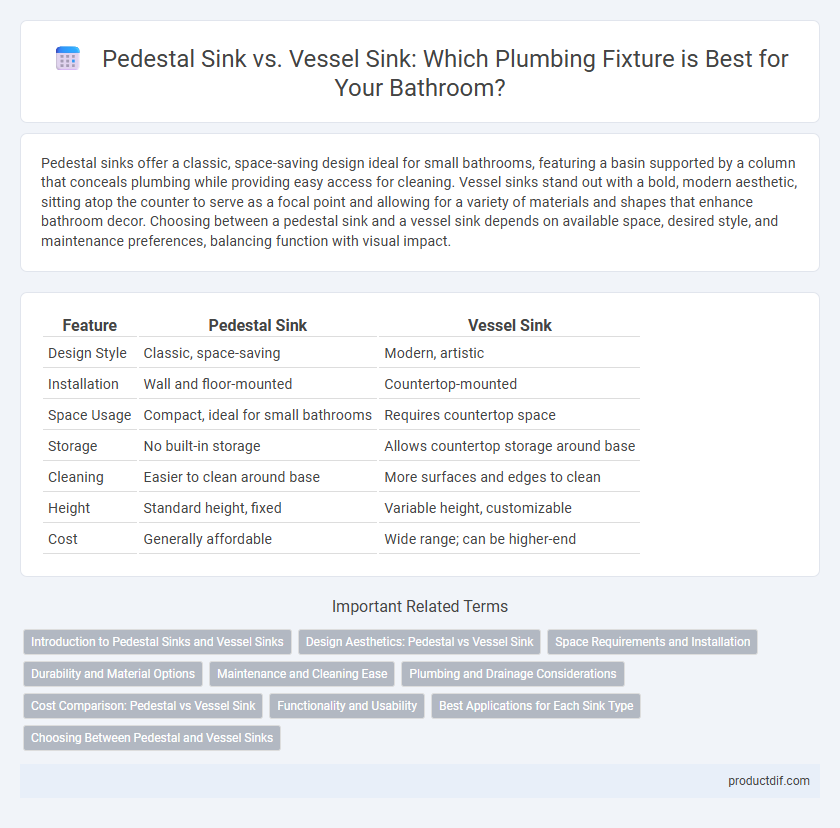 Pedestal Sink vs. Vessel Sink: Which Plumbing Fixture is Best for Your Bathroom?

Pedestal sinks offer a classic, space-saving design ideal for small bathrooms, featuring a basin supported by a column that conceals plumbing while providing easy access for cleaning. Vessel sinks stand out with a bold, modern aesthetic, sitting atop the counter to serve as a focal point and allowing for a variety of materials and shapes that enhance bathroom decor. Choosing between a pedestal sink and a vessel sink depends on available space, desired style, and maintenance preferences, balancing function with visual impact.

| Feature | Pedestal Sink | Vessel Sink |
|---|---|---|
| Design Style | Classic, space-saving | Modern, artistic |
| Installation | Wall and floor-mounted | Countertop-mounted |
| Space Usage | Compact, ideal for small bathrooms | Requires countertop space |
| Storage | No built-in storage | Allows countertop storage around base |
| Cleaning | Easier to clean around base | More surfaces and edges to clean |
| Height | Standard height, fixed | Variable height, customizable |
| Cost | Generally affordable | Wide range; can be higher-end |

Important Related Terms

Introduction to Pedestal Sinks and Vessel Sinks
Design Aesthetics: Pedestal vs Vessel Sink
Space Requirements and Installation
Durability and Material Options
Maintenance and Cleaning Ease
Plumbing and Drainage Considerations
Cost Comparison: Pedestal vs Vessel Sink
Functionality and Usability
Best Applications for Each Sink Type
Choosing Between Pedestal and Vessel Sinks

productdif.com