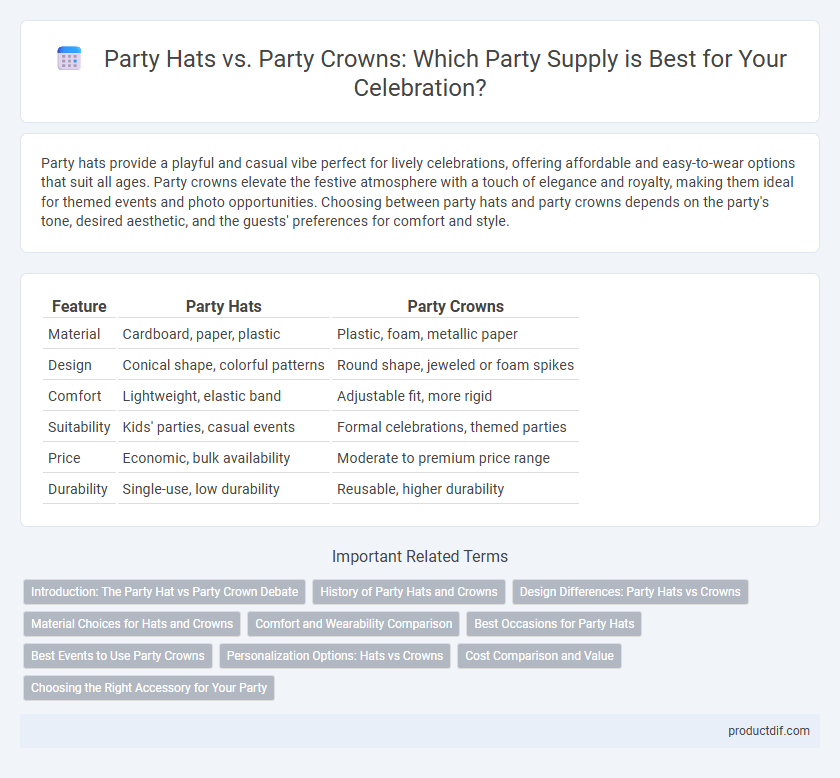 Party Hats vs. Party Crowns: Which Party Supply is Best for Your Celebration?

Party hats provide a playful and casual vibe perfect for lively celebrations, offering affordable and easy-to-wear options that suit all ages. Party crowns elevate the festive atmosphere with a touch of elegance and royalty, making them ideal for themed events and photo opportunities. Choosing between party hats and party crowns depends on the party's tone, desired aesthetic, and the guests' preferences for comfort and style.

| Feature | Party Hats | Party Crowns |
|---|---|---|
| Material | Cardboard, paper, plastic | Plastic, foam, metallic paper |
| Design | Conical shape, colorful patterns | Round shape, jeweled or foam spikes |
| Comfort | Lightweight, elastic band | Adjustable fit, more rigid |
| Suitability | Kids' parties, casual events | Formal celebrations, themed parties |
| Price | Economic, bulk availability | Moderate to premium price range |
| Durability | Single-use, low durability | Reusable, higher durability |

Important Related Terms

Introduction: The Party Hat vs Party Crown Debate
History of Party Hats and Crowns
Design Differences: Party Hats vs Crowns
Material Choices for Hats and Crowns
Comfort and Wearability Comparison
Best Occasions for Party Hats
Best Events to Use Party Crowns
Personalization Options: Hats vs Crowns
Cost Comparison and Value
Choosing the Right Accessory for Your Party

productdif.com