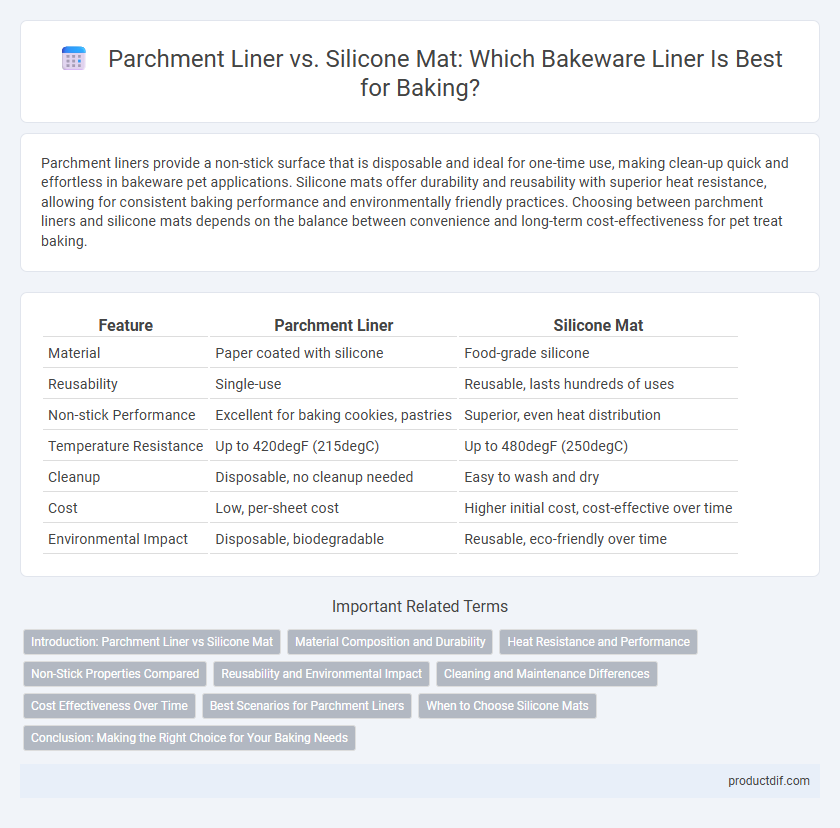 Parchment Liner vs. Silicone Mat: Which Bakeware Liner Is Best for Baking?

Parchment liners provide a non-stick surface that is disposable and ideal for one-time use, making clean-up quick and effortless in bakeware pet applications. Silicone mats offer durability and reusability with superior heat resistance, allowing for consistent baking performance and environmentally friendly practices. Choosing between parchment liners and silicone mats depends on the balance between convenience and long-term cost-effectiveness for pet treat baking.

| Feature | Parchment Liner | Silicone Mat |
|---|---|---|
| Material | Paper coated with silicone | Food-grade silicone |
| Reusability | Single-use | Reusable, lasts hundreds of uses |
| Non-stick Performance | Excellent for baking cookies, pastries | Superior, even heat distribution |
| Temperature Resistance | Up to 420degF (215degC) | Up to 480degF (250degC) |
| Cleanup | Disposable, no cleanup needed | Easy to wash and dry |
| Cost | Low, per-sheet cost | Higher initial cost, cost-effective over time |
| Environmental Impact | Disposable, biodegradable | Reusable, eco-friendly over time |

Important Related Terms

Introduction: Parchment Liner vs Silicone Mat
Material Composition and Durability
Heat Resistance and Performance
Non-Stick Properties Compared
Reusability and Environmental Impact
Cleaning and Maintenance Differences
Cost Effectiveness Over Time
Best Scenarios for Parchment Liners
When to Choose Silicone Mats
Conclusion: Making the Right Choice for Your Baking Needs

productdif.com