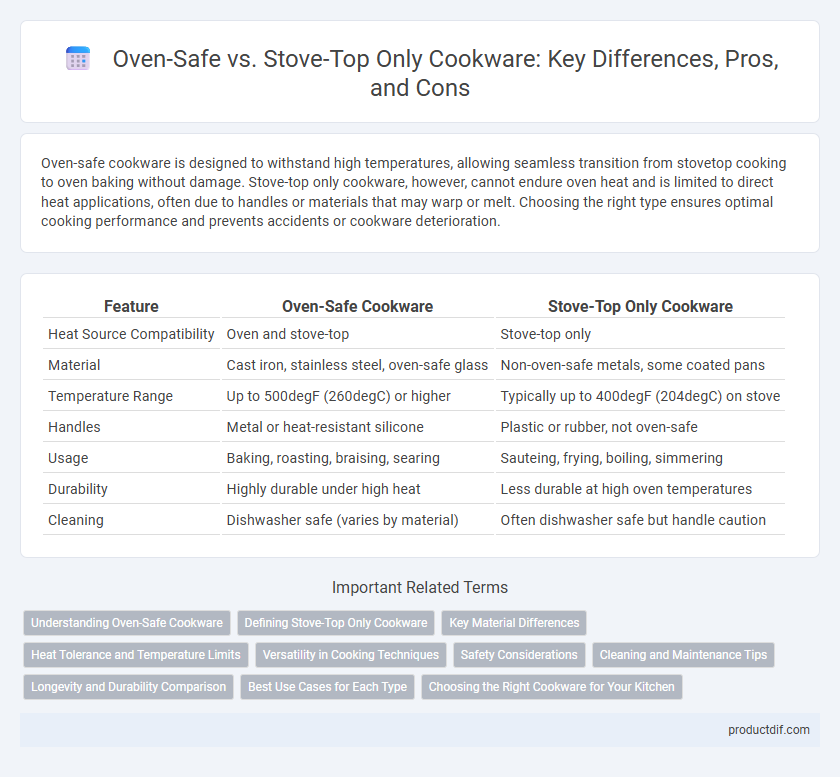 Oven-Safe vs. Stove-Top Only Cookware: Key Differences, Pros, and Cons

Oven-safe cookware is designed to withstand high temperatures, allowing seamless transition from stovetop cooking to oven baking without damage. Stove-top only cookware, however, cannot endure oven heat and is limited to direct heat applications, often due to handles or materials that may warp or melt. Choosing the right type ensures optimal cooking performance and prevents accidents or cookware deterioration.

| Feature | Oven-Safe Cookware | Stove-Top Only Cookware |
|---|---|---|
| Heat Source Compatibility | Oven and stove-top | Stove-top only |
| Material | Cast iron, stainless steel, oven-safe glass | Non-oven-safe metals, some coated pans |
| Temperature Range | Up to 500degF (260degC) or higher | Typically up to 400degF (204degC) on stove |
| Handles | Metal or heat-resistant silicone | Plastic or rubber, not oven-safe |
| Usage | Baking, roasting, braising, searing | Sauteing, frying, boiling, simmering |
| Durability | Highly durable under high heat | Less durable at high oven temperatures |
| Cleaning | Dishwasher safe (varies by material) | Often dishwasher safe but handle caution |

Important Related Terms

Understanding Oven-Safe Cookware
Defining Stove-Top Only Cookware
Key Material Differences
Heat Tolerance and Temperature Limits
Versatility in Cooking Techniques
Safety Considerations
Cleaning and Maintenance Tips
Longevity and Durability Comparison
Best Use Cases for Each Type
Choosing the Right Cookware for Your Kitchen

productdif.com