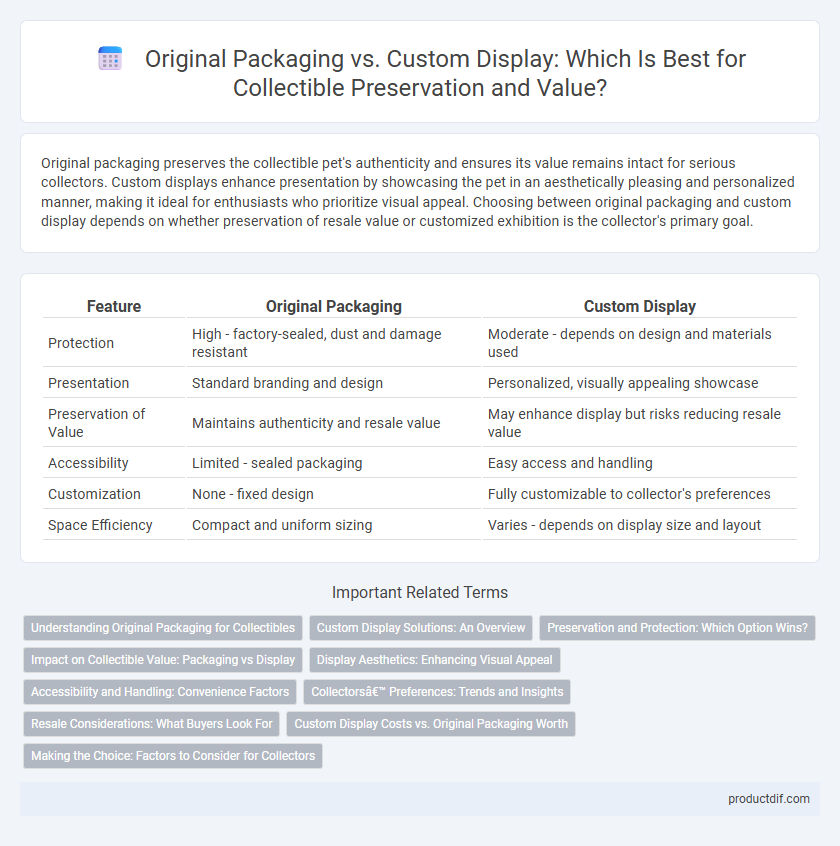 Original Packaging vs. Custom Display: Which Is Best for Collectible Preservation and Value?

Original packaging preserves the collectible pet's authenticity and ensures its value remains intact for serious collectors. Custom displays enhance presentation by showcasing the pet in an aesthetically pleasing and personalized manner, making it ideal for enthusiasts who prioritize visual appeal. Choosing between original packaging and custom display depends on whether preservation of resale value or customized exhibition is the collector's primary goal.

| Feature | Original Packaging | Custom Display |
|---|---|---|
| Protection | High - factory-sealed, dust and damage resistant | Moderate - depends on design and materials used |
| Presentation | Standard branding and design | Personalized, visually appealing showcase |
| Preservation of Value | Maintains authenticity and resale value | May enhance display but risks reducing resale value |
| Accessibility | Limited - sealed packaging | Easy access and handling |
| Customization | None - fixed design | Fully customizable to collector's preferences |
| Space Efficiency | Compact and uniform sizing | Varies - depends on display size and layout |

Important Related Terms

Understanding Original Packaging for Collectibles
Custom Display Solutions: An Overview
Preservation and Protection: Which Option Wins?
Impact on Collectible Value: Packaging vs Display
Display Aesthetics: Enhancing Visual Appeal
Accessibility and Handling: Convenience Factors
Collectorsâ€™ Preferences: Trends and Insights
Resale Considerations: What Buyers Look For
Custom Display Costs vs. Original Packaging Worth
Making the Choice: Factors to Consider for Collectors

productdif.com