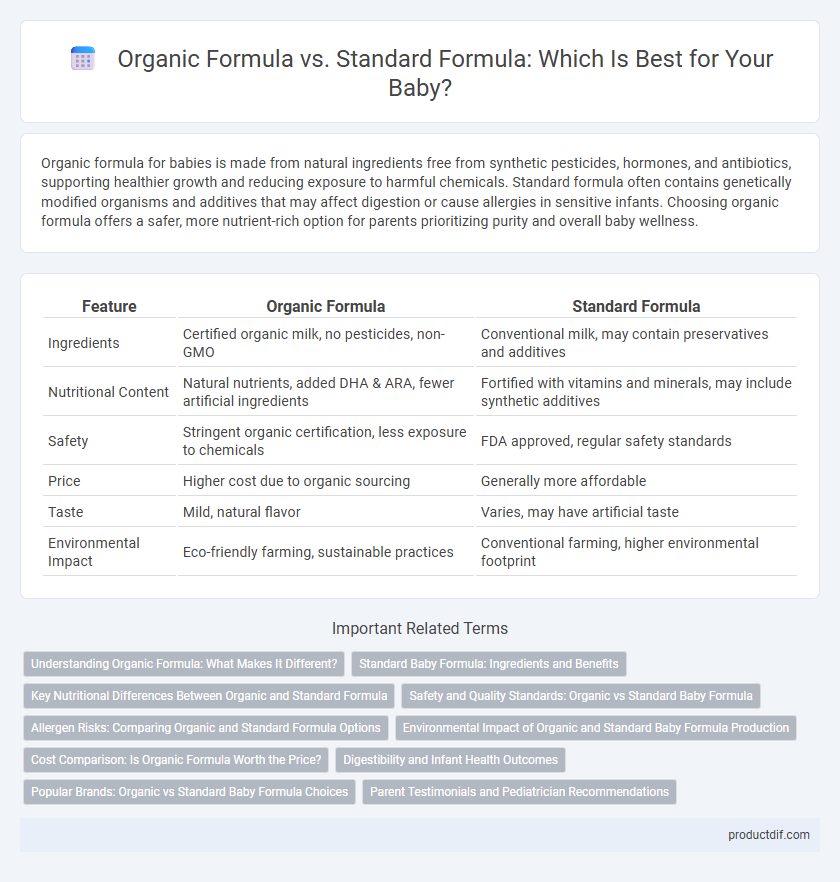 Organic Formula vs. Standard Formula: Which Is Best for Your Baby?

Organic formula for babies is made from natural ingredients free from synthetic pesticides, hormones, and antibiotics, supporting healthier growth and reducing exposure to harmful chemicals. Standard formula often contains genetically modified organisms and additives that may affect digestion or cause allergies in sensitive infants. Choosing organic formula offers a safer, more nutrient-rich option for parents prioritizing purity and overall baby wellness.

| Feature | Organic Formula | Standard Formula |
|---|---|---|
| Ingredients | Certified organic milk, no pesticides, non-GMO | Conventional milk, may contain preservatives and additives |
| Nutritional Content | Natural nutrients, added DHA & ARA, fewer artificial ingredients | Fortified with vitamins and minerals, may include synthetic additives |
| Safety | Stringent organic certification, less exposure to chemicals | FDA approved, regular safety standards |
| Price | Higher cost due to organic sourcing | Generally more affordable |
| Taste | Mild, natural flavor | Varies, may have artificial taste |
| Environmental Impact | Eco-friendly farming, sustainable practices | Conventional farming, higher environmental footprint |

Important Related Terms

Understanding Organic Formula: What Makes It Different?
Standard Baby Formula: Ingredients and Benefits
Key Nutritional Differences Between Organic and Standard Formula
Safety and Quality Standards: Organic vs Standard Baby Formula
Allergen Risks: Comparing Organic and Standard Formula Options
Environmental Impact of Organic and Standard Baby Formula Production
Cost Comparison: Is Organic Formula Worth the Price?
Digestibility and Infant Health Outcomes
Popular Brands: Organic vs Standard Baby Formula Choices
Parent Testimonials and Pediatrician Recommendations

productdif.com