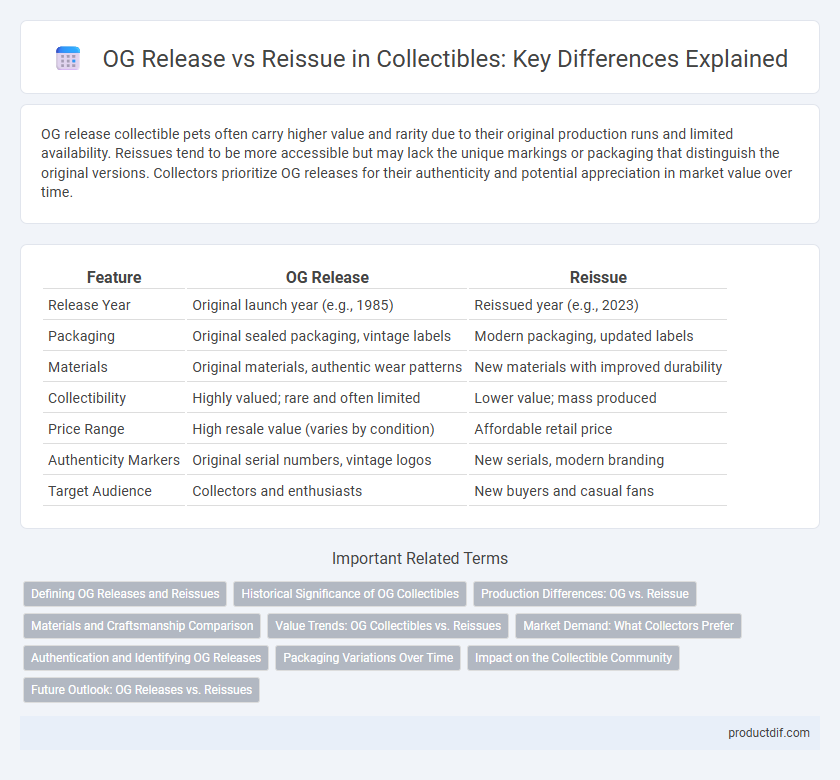 OG Release vs Reissue in Collectibles: Key Differences Explained

OG release collectible pets often carry higher value and rarity due to their original production runs and limited availability. Reissues tend to be more accessible but may lack the unique markings or packaging that distinguish the original versions. Collectors prioritize OG releases for their authenticity and potential appreciation in market value over time.

| Feature | OG Release | Reissue |
|---|---|---|
| Release Year | Original launch year (e.g., 1985) | Reissued year (e.g., 2023) |
| Packaging | Original sealed packaging, vintage labels | Modern packaging, updated labels |
| Materials | Original materials, authentic wear patterns | New materials with improved durability |
| Collectibility | Highly valued; rare and often limited | Lower value; mass produced |
| Price Range | High resale value (varies by condition) | Affordable retail price |
| Authenticity Markers | Original serial numbers, vintage logos | New serials, modern branding |
| Target Audience | Collectors and enthusiasts | New buyers and casual fans |

Important Related Terms

Defining OG Releases and Reissues
Historical Significance of OG Collectibles
Production Differences: OG vs. Reissue
Materials and Craftsmanship Comparison
Value Trends: OG Collectibles vs. Reissues
Market Demand: What Collectors Prefer
Authentication and Identifying OG Releases
Packaging Variations Over Time
Impact on the Collectible Community
Future Outlook: OG Releases vs. Reissues

productdif.com