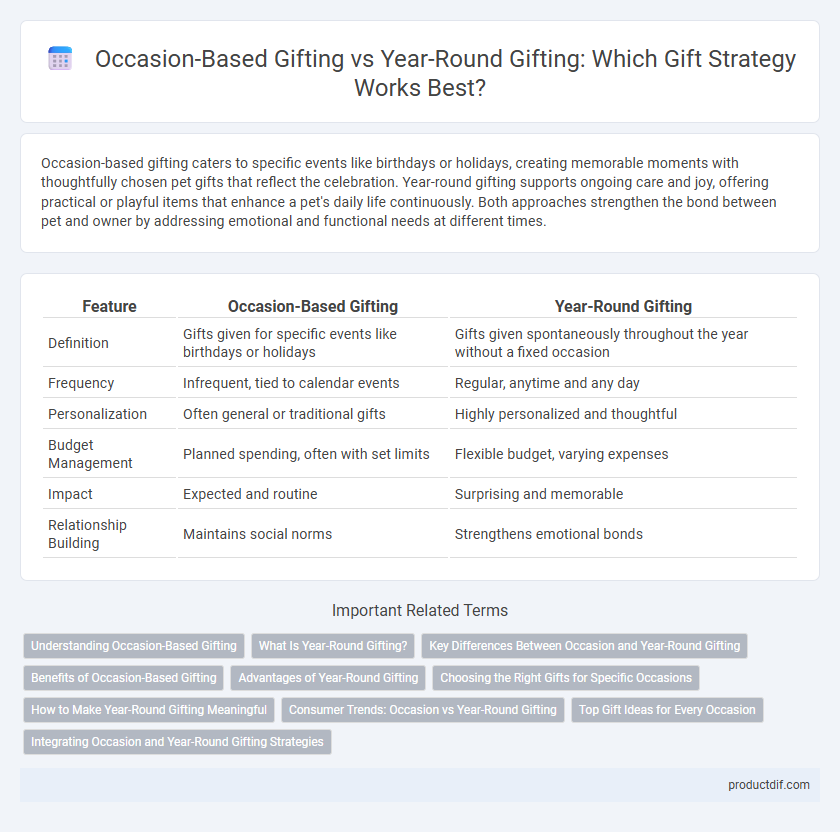 Occasion-Based Gifting vs Year-Round Gifting: Which Gift Strategy Works Best?

Occasion-based gifting caters to specific events like birthdays or holidays, creating memorable moments with thoughtfully chosen pet gifts that reflect the celebration. Year-round gifting supports ongoing care and joy, offering practical or playful items that enhance a pet's daily life continuously. Both approaches strengthen the bond between pet and owner by addressing emotional and functional needs at different times.

| Feature | Occasion-Based Gifting | Year-Round Gifting |
|---|---|---|
| Definition | Gifts given for specific events like birthdays or holidays | Gifts given spontaneously throughout the year without a fixed occasion |
| Frequency | Infrequent, tied to calendar events | Regular, anytime and any day |
| Personalization | Often general or traditional gifts | Highly personalized and thoughtful |
| Budget Management | Planned spending, often with set limits | Flexible budget, varying expenses |
| Impact | Expected and routine | Surprising and memorable |
| Relationship Building | Maintains social norms | Strengthens emotional bonds |

Important Related Terms

Understanding Occasion-Based Gifting
What Is Year-Round Gifting?
Key Differences Between Occasion and Year-Round Gifting
Benefits of Occasion-Based Gifting
Advantages of Year-Round Gifting
Choosing the Right Gifts for Specific Occasions
How to Make Year-Round Gifting Meaningful
Consumer Trends: Occasion vs Year-Round Gifting
Top Gift Ideas for Every Occasion
Integrating Occasion and Year-Round Gifting Strategies

productdif.com