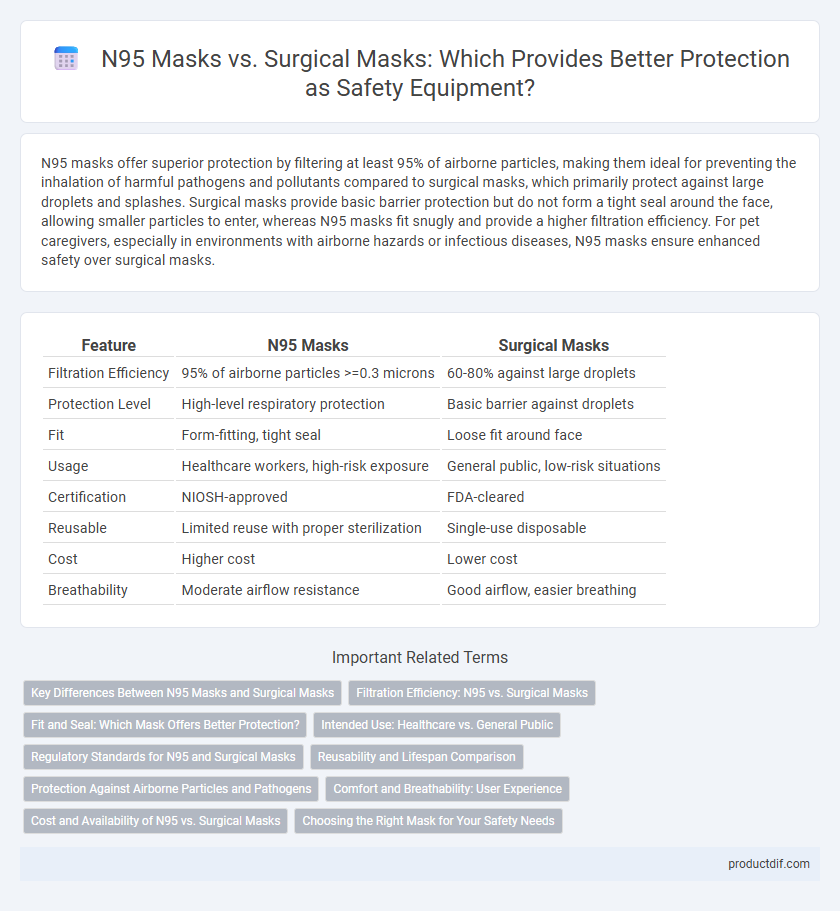 N95 Masks vs. Surgical Masks: Which Provides Better Protection as Safety Equipment?

N95 masks offer superior protection by filtering at least 95% of airborne particles, making them ideal for preventing the inhalation of harmful pathogens and pollutants compared to surgical masks, which primarily protect against large droplets and splashes. Surgical masks provide basic barrier protection but do not form a tight seal around the face, allowing smaller particles to enter, whereas N95 masks fit snugly and provide a higher filtration efficiency. For pet caregivers, especially in environments with airborne hazards or infectious diseases, N95 masks ensure enhanced safety over surgical masks.

| Feature | N95 Masks | Surgical Masks |
|---|---|---|
| Filtration Efficiency | 95% of airborne particles >=0.3 microns | 60-80% against large droplets |
| Protection Level | High-level respiratory protection | Basic barrier against droplets |
| Fit | Form-fitting, tight seal | Loose fit around face |
| Usage | Healthcare workers, high-risk exposure | General public, low-risk situations |
| Certification | NIOSH-approved | FDA-cleared |
| Reusable | Limited reuse with proper sterilization | Single-use disposable |
| Cost | Higher cost | Lower cost |
| Breathability | Moderate airflow resistance | Good airflow, easier breathing |

Important Related Terms

Key Differences Between N95 Masks and Surgical Masks

Filtration Efficiency: N95 vs. Surgical Masks

Fit and Seal: Which Mask Offers Better Protection?

Intended Use: Healthcare vs. General Public

Regulatory Standards for N95 and Surgical Masks

Reusability and Lifespan Comparison

Protection Against Airborne Particles and Pathogens

Comfort and Breathability: User Experience

Cost and Availability of N95 vs. Surgical Masks

Choosing the Right Mask for Your Safety Needs

productdif.com