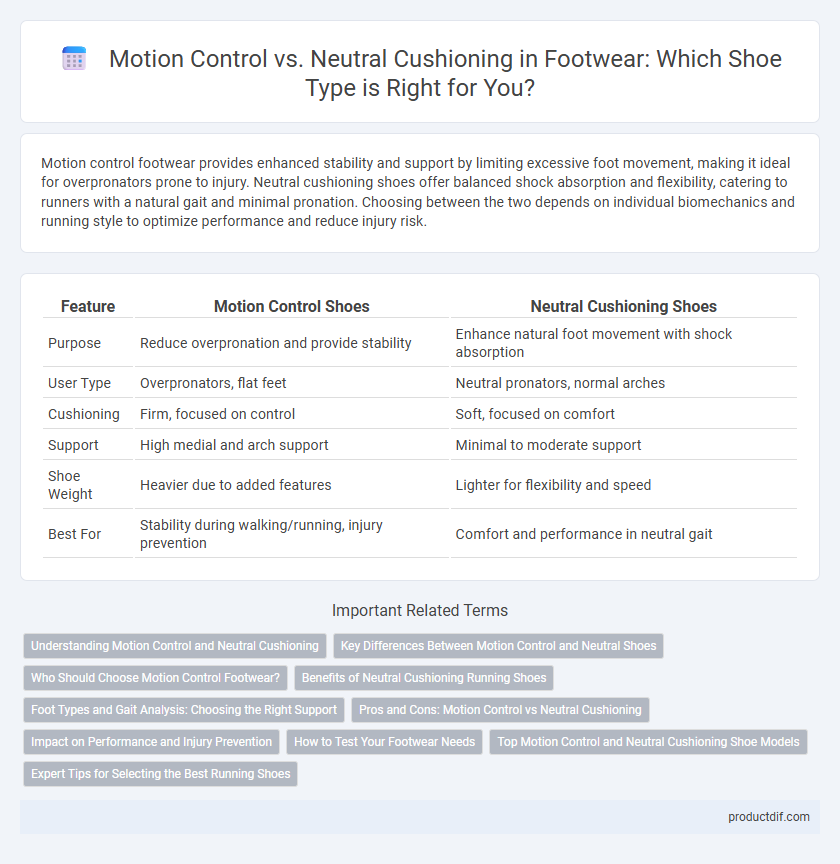 Motion Control vs. Neutral Cushioning in Footwear: Which Shoe Type is Right for You?

Motion control footwear provides enhanced stability and support by limiting excessive foot movement, making it ideal for overpronators prone to injury. Neutral cushioning shoes offer balanced shock absorption and flexibility, catering to runners with a natural gait and minimal pronation. Choosing between the two depends on individual biomechanics and running style to optimize performance and reduce injury risk.

| Feature | Motion Control Shoes | Neutral Cushioning Shoes |
|---|---|---|
| Purpose | Reduce overpronation and provide stability | Enhance natural foot movement with shock absorption |
| User Type | Overpronators, flat feet | Neutral pronators, normal arches |
| Cushioning | Firm, focused on control | Soft, focused on comfort |
| Support | High medial and arch support | Minimal to moderate support |
| Shoe Weight | Heavier due to added features | Lighter for flexibility and speed |
| Best For | Stability during walking/running, injury prevention | Comfort and performance in neutral gait |

Important Related Terms

Understanding Motion Control and Neutral Cushioning
Key Differences Between Motion Control and Neutral Shoes
Who Should Choose Motion Control Footwear?
Benefits of Neutral Cushioning Running Shoes
Foot Types and Gait Analysis: Choosing the Right Support
Pros and Cons: Motion Control vs Neutral Cushioning
Impact on Performance and Injury Prevention
How to Test Your Footwear Needs
Top Motion Control and Neutral Cushioning Shoe Models
Expert Tips for Selecting the Best Running Shoes

productdif.com