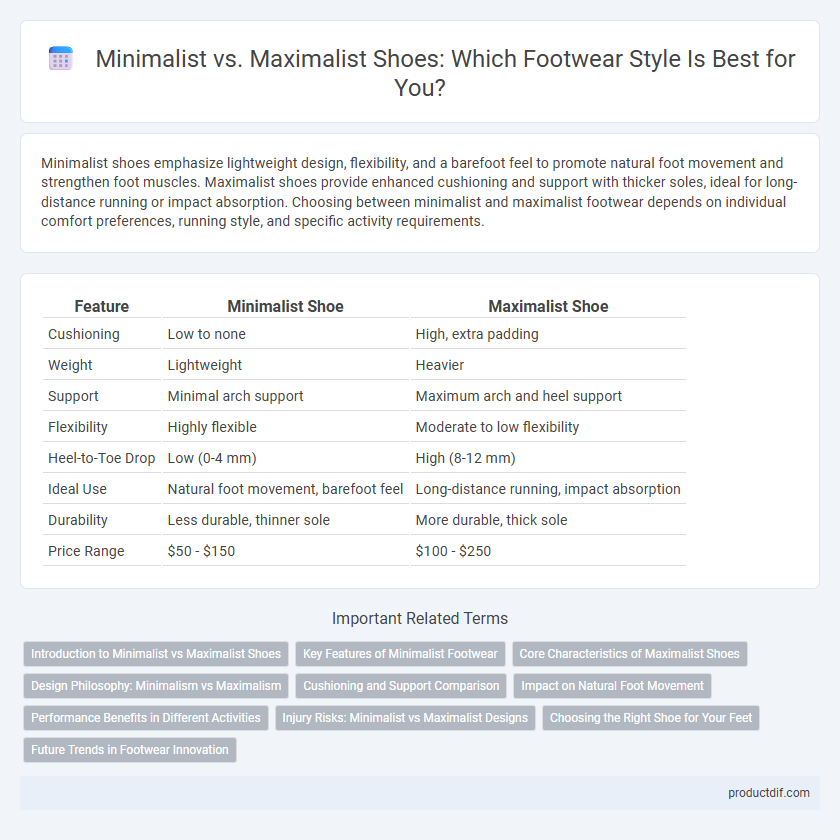 Minimalist vs. Maximalist Shoes: Which Footwear Style Is Best for You?

Minimalist shoes emphasize lightweight design, flexibility, and a barefoot feel to promote natural foot movement and strengthen foot muscles. Maximalist shoes provide enhanced cushioning and support with thicker soles, ideal for long-distance running or impact absorption. Choosing between minimalist and maximalist footwear depends on individual comfort preferences, running style, and specific activity requirements.

| Feature | Minimalist Shoe | Maximalist Shoe |
|---|---|---|
| Cushioning | Low to none | High, extra padding |
| Weight | Lightweight | Heavier |
| Support | Minimal arch support | Maximum arch and heel support |
| Flexibility | Highly flexible | Moderate to low flexibility |
| Heel-to-Toe Drop | Low (0-4 mm) | High (8-12 mm) |
| Ideal Use | Natural foot movement, barefoot feel | Long-distance running, impact absorption |
| Durability | Less durable, thinner sole | More durable, thick sole |
| Price Range | \$50 - \$150 | \$100 - \$250 |

Important Related Terms

Introduction to Minimalist vs Maximalist Shoes
Key Features of Minimalist Footwear
Core Characteristics of Maximalist Shoes
Design Philosophy: Minimalism vs Maximalism
Cushioning and Support Comparison
Impact on Natural Foot Movement
Performance Benefits in Different Activities
Injury Risks: Minimalist vs Maximalist Designs
Choosing the Right Shoe for Your Feet
Future Trends in Footwear Innovation

productdif.com