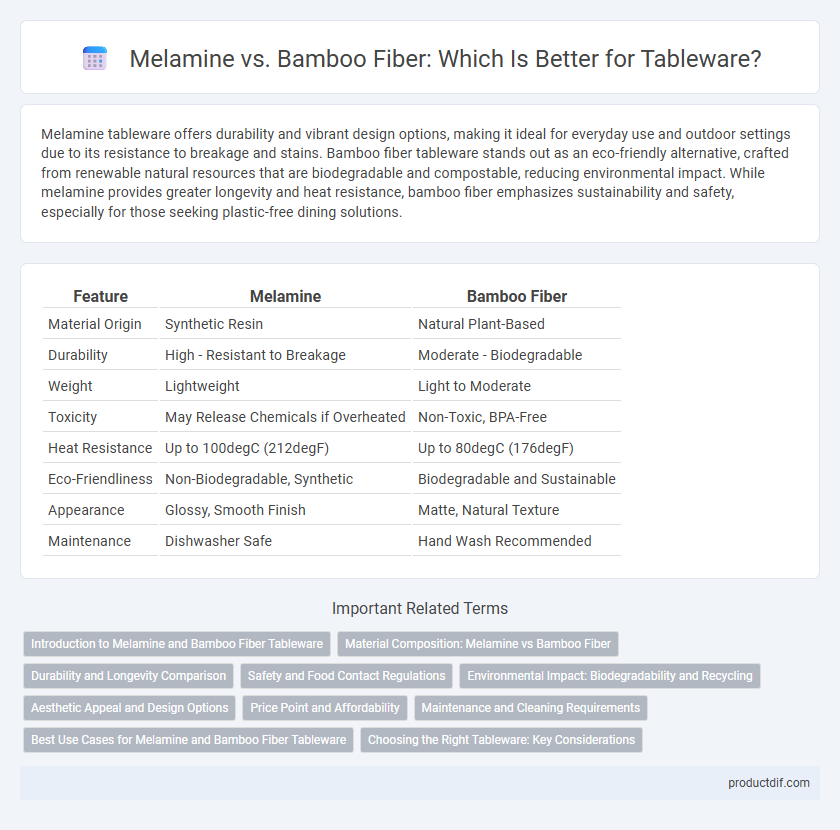 Melamine vs. Bamboo Fiber: Which Is Better for Tableware?

Melamine tableware offers durability and vibrant design options, making it ideal for everyday use and outdoor settings due to its resistance to breakage and stains. Bamboo fiber tableware stands out as an eco-friendly alternative, crafted from renewable natural resources that are biodegradable and compostable, reducing environmental impact. While melamine provides greater longevity and heat resistance, bamboo fiber emphasizes sustainability and safety, especially for those seeking plastic-free dining solutions.

| Feature | Melamine | Bamboo Fiber |
|---|---|---|
| Material Origin | Synthetic Resin | Natural Plant-Based |
| Durability | High - Resistant to Breakage | Moderate - Biodegradable |
| Weight | Lightweight | Light to Moderate |
| Toxicity | May Release Chemicals if Overheated | Non-Toxic, BPA-Free |
| Heat Resistance | Up to 100degC (212degF) | Up to 80degC (176degF) |
| Eco-Friendliness | Non-Biodegradable, Synthetic | Biodegradable and Sustainable |
| Appearance | Glossy, Smooth Finish | Matte, Natural Texture |
| Maintenance | Dishwasher Safe | Hand Wash Recommended |

Important Related Terms

Introduction to Melamine and Bamboo Fiber Tableware
Material Composition: Melamine vs Bamboo Fiber
Durability and Longevity Comparison
Safety and Food Contact Regulations
Environmental Impact: Biodegradability and Recycling
Aesthetic Appeal and Design Options
Price Point and Affordability
Maintenance and Cleaning Requirements
Best Use Cases for Melamine and Bamboo Fiber Tableware
Choosing the Right Tableware: Key Considerations

productdif.com