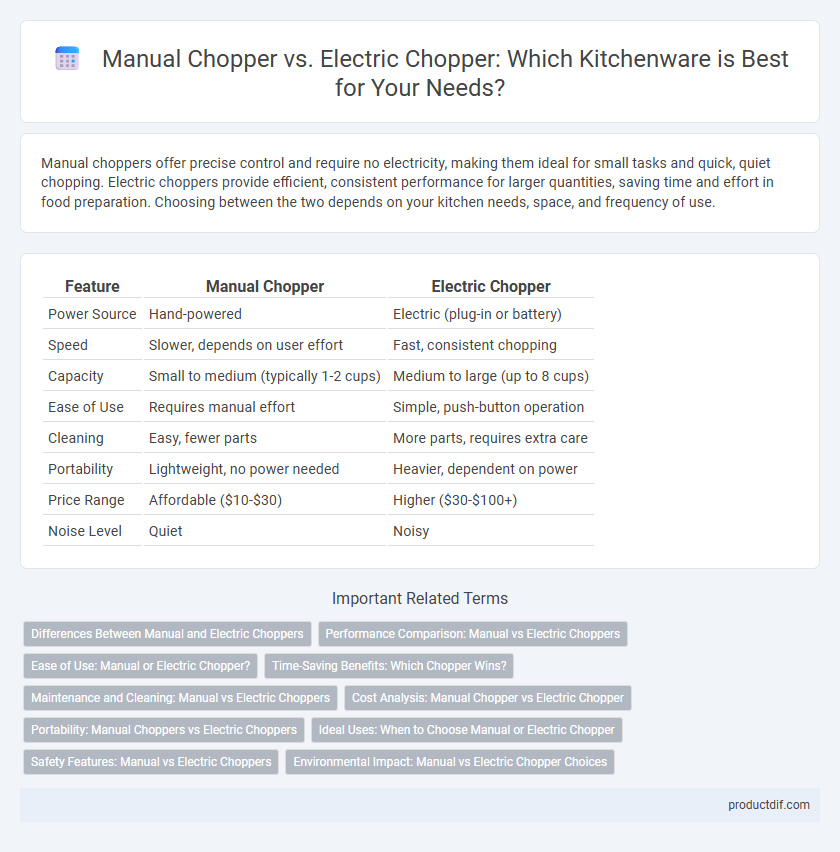 Manual Chopper vs. Electric Chopper: Which Kitchenware is Best for Your Needs?

Manual choppers offer precise control and require no electricity, making them ideal for small tasks and quick, quiet chopping. Electric choppers provide efficient, consistent performance for larger quantities, saving time and effort in food preparation. Choosing between the two depends on your kitchen needs, space, and frequency of use.

| Feature | Manual Chopper | Electric Chopper |
|---|---|---|
| Power Source | Hand-powered | Electric (plug-in or battery) |
| Speed | Slower, depends on user effort | Fast, consistent chopping |
| Capacity | Small to medium (typically 1-2 cups) | Medium to large (up to 8 cups) |
| Ease of Use | Requires manual effort | Simple, push-button operation |
| Cleaning | Easy, fewer parts | More parts, requires extra care |
| Portability | Lightweight, no power needed | Heavier, dependent on power |
| Price Range | Affordable (\$10-\$30) | Higher (\$30-\$100+) |
| Noise Level | Quiet | Noisy |

Important Related Terms

Differences Between Manual and Electric Choppers

Performance Comparison: Manual vs Electric Choppers

Ease of Use: Manual or Electric Chopper?

Time-Saving Benefits: Which Chopper Wins?

Maintenance and Cleaning: Manual vs Electric Choppers

Cost Analysis: Manual Chopper vs Electric Chopper

Portability: Manual Choppers vs Electric Choppers

Ideal Uses: When to Choose Manual or Electric Chopper

Safety Features: Manual vs Electric Choppers

Environmental Impact: Manual vs Electric Chopper Choices

productdif.com