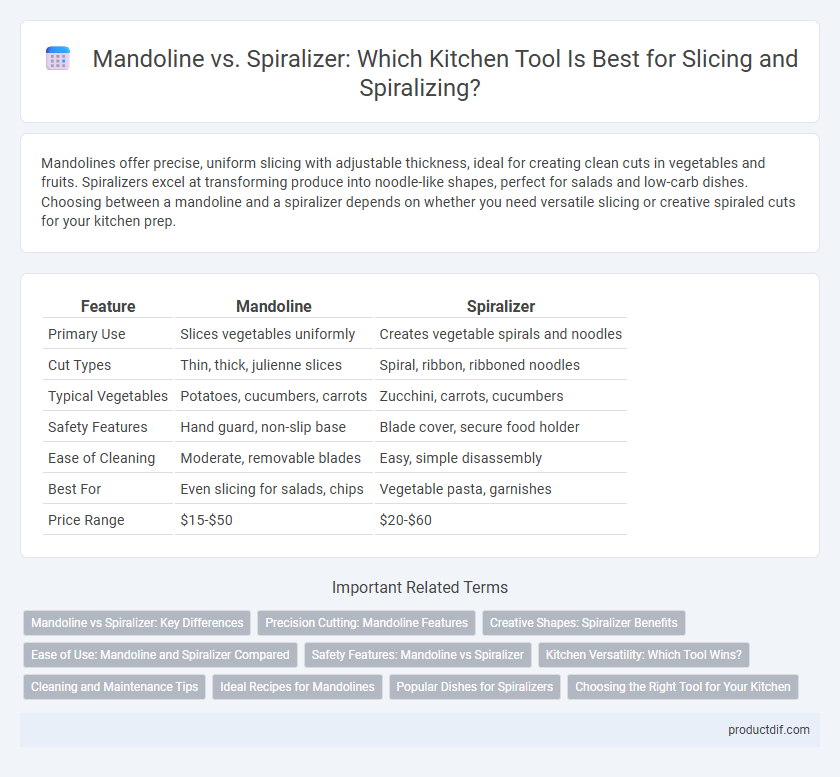 Mandoline vs. Spiralizer: Which Kitchen Tool Is Best for Slicing and Spiralizing?

Mandolines offer precise, uniform slicing with adjustable thickness, ideal for creating clean cuts in vegetables and fruits. Spiralizers excel at transforming produce into noodle-like shapes, perfect for salads and low-carb dishes. Choosing between a mandoline and a spiralizer depends on whether you need versatile slicing or creative spiraled cuts for your kitchen prep.

| Feature | Mandoline | Spiralizer |
|---|---|---|
| Primary Use | Slices vegetables uniformly | Creates vegetable spirals and noodles |
| Cut Types | Thin, thick, julienne slices | Spiral, ribbon, ribboned noodles |
| Typical Vegetables | Potatoes, cucumbers, carrots | Zucchini, carrots, cucumbers |
| Safety Features | Hand guard, non-slip base | Blade cover, secure food holder |
| Ease of Cleaning | Moderate, removable blades | Easy, simple disassembly |
| Best For | Even slicing for salads, chips | Vegetable pasta, garnishes |
| Price Range | $15-$50 | $20-$60 |

Important Related Terms

Mandoline vs Spiralizer: Key Differences
Precision Cutting: Mandoline Features
Creative Shapes: Spiralizer Benefits
Ease of Use: Mandoline and Spiralizer Compared
Safety Features: Mandoline vs Spiralizer
Kitchen Versatility: Which Tool Wins?
Cleaning and Maintenance Tips
Ideal Recipes for Mandolines
Popular Dishes for Spiralizers
Choosing the Right Tool for Your Kitchen

productdif.com