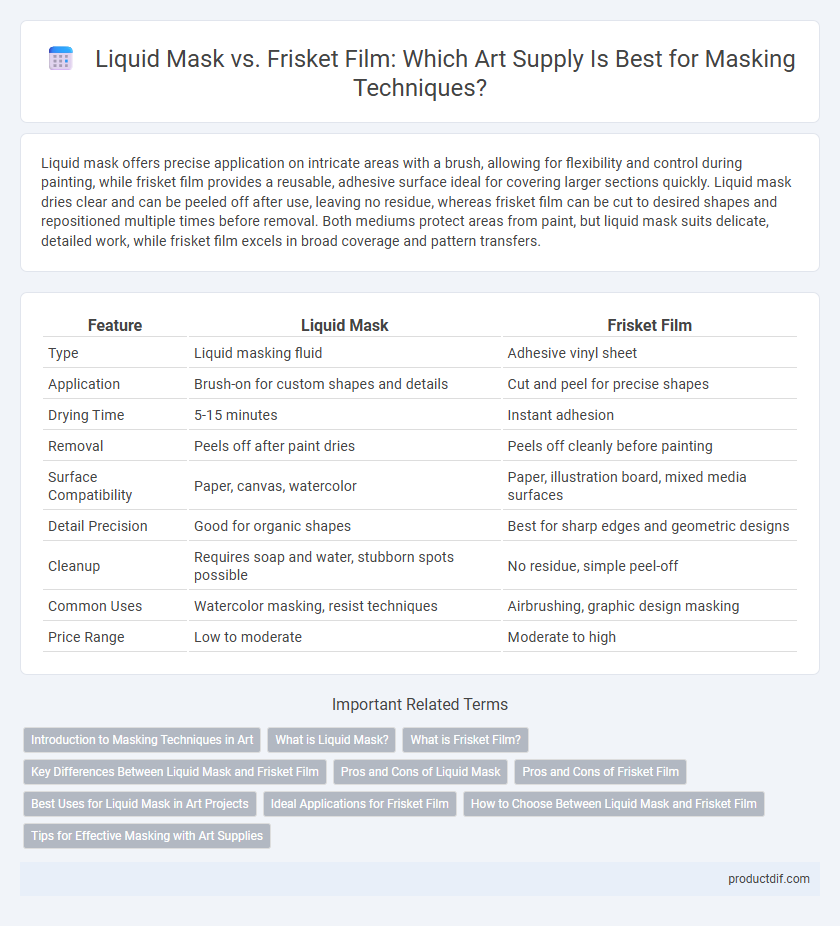 Liquid Mask vs. Frisket Film: Which Art Supply Is Best for Masking Techniques?

Liquid mask offers precise application on intricate areas with a brush, allowing for flexibility and control during painting, while frisket film provides a reusable, adhesive surface ideal for covering larger sections quickly. Liquid mask dries clear and can be peeled off after use, leaving no residue, whereas frisket film can be cut to desired shapes and repositioned multiple times before removal. Both mediums protect areas from paint, but liquid mask suits delicate, detailed work, while frisket film excels in broad coverage and pattern transfers.

| Feature | Liquid Mask | Frisket Film |
|---|---|---|
| Type | Liquid masking fluid | Adhesive vinyl sheet |
| Application | Brush-on for custom shapes and details | Cut and peel for precise shapes |
| Drying Time | 5-15 minutes | Instant adhesion |
| Removal | Peels off after paint dries | Peels off cleanly before painting |
| Surface Compatibility | Paper, canvas, watercolor | Paper, illustration board, mixed media surfaces |
| Detail Precision | Good for organic shapes | Best for sharp edges and geometric designs |
| Cleanup | Requires soap and water, stubborn spots possible | No residue, simple peel-off |
| Common Uses | Watercolor masking, resist techniques | Airbrushing, graphic design masking |
| Price Range | Low to moderate | Moderate to high |

Important Related Terms

Introduction to Masking Techniques in Art
What is Liquid Mask?
What is Frisket Film?
Key Differences Between Liquid Mask and Frisket Film
Pros and Cons of Liquid Mask
Pros and Cons of Frisket Film
Best Uses for Liquid Mask in Art Projects
Ideal Applications for Frisket Film
How to Choose Between Liquid Mask and Frisket Film
Tips for Effective Masking with Art Supplies

productdif.com