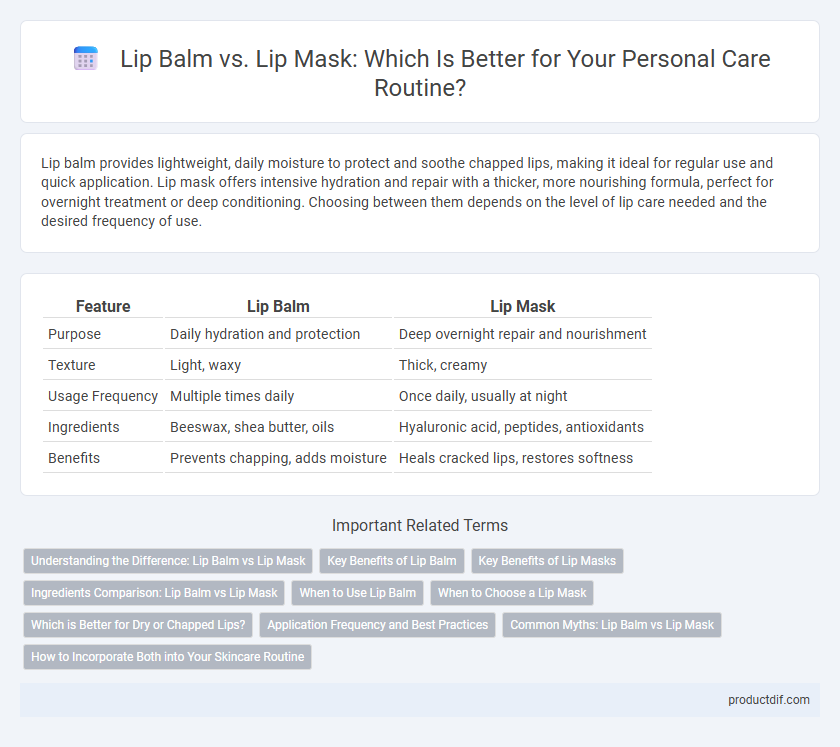 Lip Balm vs. Lip Mask: Which Is Better for Your Personal Care Routine?

Lip balm provides lightweight, daily moisture to protect and soothe chapped lips, making it ideal for regular use and quick application. Lip mask offers intensive hydration and repair with a thicker, more nourishing formula, perfect for overnight treatment or deep conditioning. Choosing between them depends on the level of lip care needed and the desired frequency of use.

| Feature | Lip Balm | Lip Mask |
|---|---|---|
| Purpose | Daily hydration and protection | Deep overnight repair and nourishment |
| Texture | Light, waxy | Thick, creamy |
| Usage Frequency | Multiple times daily | Once daily, usually at night |
| Ingredients | Beeswax, shea butter, oils | Hyaluronic acid, peptides, antioxidants |
| Benefits | Prevents chapping, adds moisture | Heals cracked lips, restores softness |

Important Related Terms

Understanding the Difference: Lip Balm vs Lip Mask
Key Benefits of Lip Balm
Key Benefits of Lip Masks
Ingredients Comparison: Lip Balm vs Lip Mask
When to Use Lip Balm
When to Choose a Lip Mask
Which is Better for Dry or Chapped Lips?
Application Frequency and Best Practices
Common Myths: Lip Balm vs Lip Mask
How to Incorporate Both into Your Skincare Routine

productdif.com