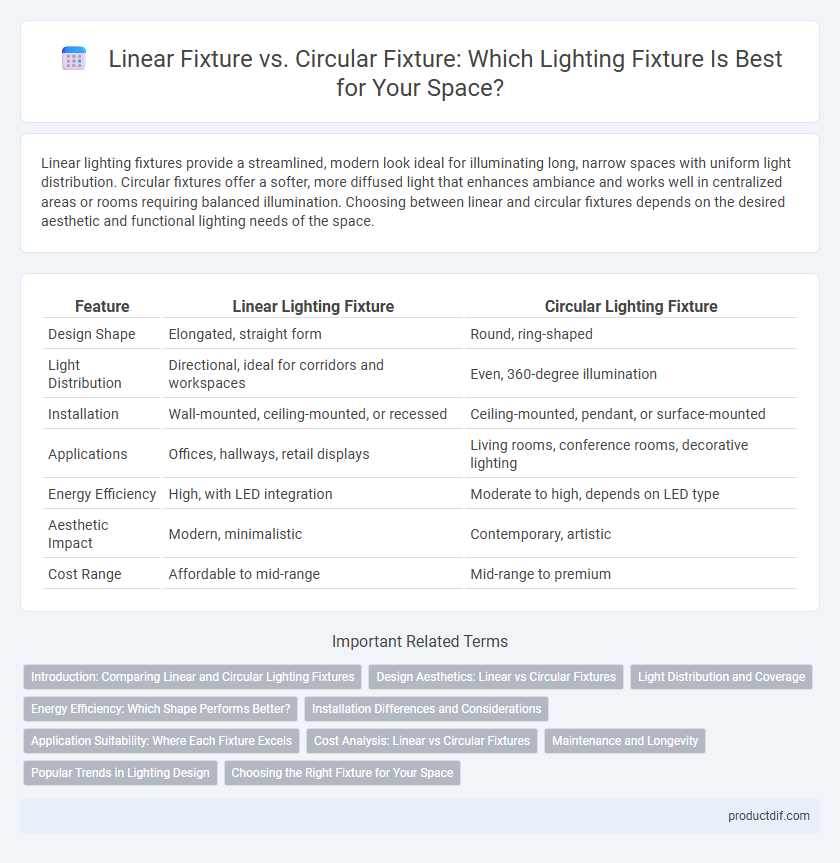 Linear Fixture vs. Circular Fixture: Which Lighting Fixture Is Best for Your Space?

Linear lighting fixtures provide a streamlined, modern look ideal for illuminating long, narrow spaces with uniform light distribution. Circular fixtures offer a softer, more diffused light that enhances ambiance and works well in centralized areas or rooms requiring balanced illumination. Choosing between linear and circular fixtures depends on the desired aesthetic and functional lighting needs of the space.

| Feature | Linear Lighting Fixture | Circular Lighting Fixture |
|---|---|---|
| Design Shape | Elongated, straight form | Round, ring-shaped |
| Light Distribution | Directional, ideal for corridors and workspaces | Even, 360-degree illumination |
| Installation | Wall-mounted, ceiling-mounted, or recessed | Ceiling-mounted, pendant, or surface-mounted |
| Applications | Offices, hallways, retail displays | Living rooms, conference rooms, decorative lighting |
| Energy Efficiency | High, with LED integration | Moderate to high, depends on LED type |
| Aesthetic Impact | Modern, minimalistic | Contemporary, artistic |
| Cost Range | Affordable to mid-range | Mid-range to premium |

Important Related Terms

Introduction: Comparing Linear and Circular Lighting Fixtures
Design Aesthetics: Linear vs Circular Fixtures
Light Distribution and Coverage
Energy Efficiency: Which Shape Performs Better?
Installation Differences and Considerations
Application Suitability: Where Each Fixture Excels
Cost Analysis: Linear vs Circular Fixtures
Maintenance and Longevity
Popular Trends in Lighting Design
Choosing the Right Fixture for Your Space

productdif.com