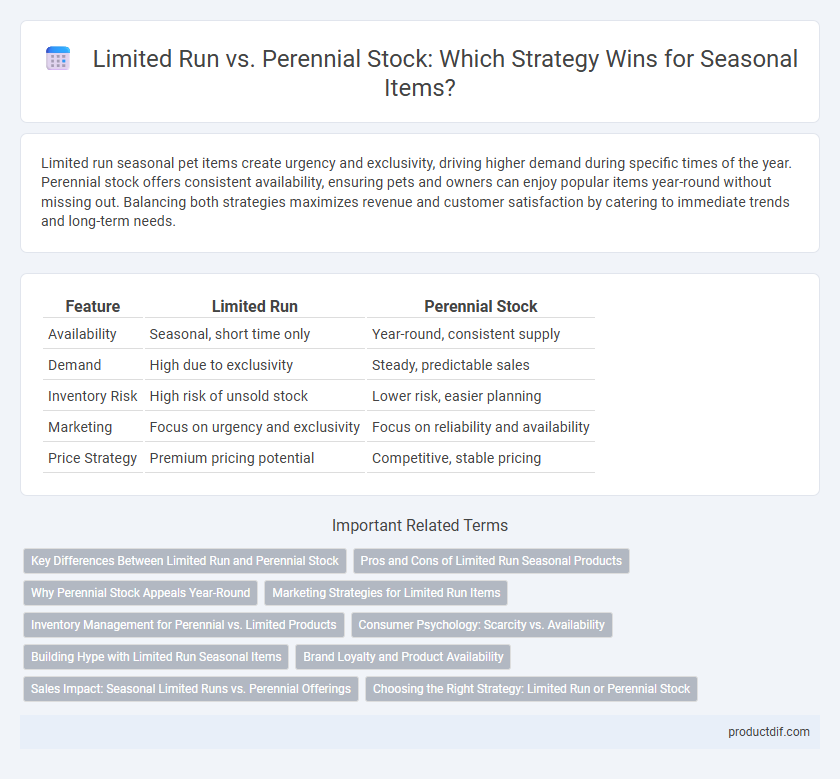 Limited Run vs. Perennial Stock: Which Strategy Wins for Seasonal Items?

Limited run seasonal pet items create urgency and exclusivity, driving higher demand during specific times of the year. Perennial stock offers consistent availability, ensuring pets and owners can enjoy popular items year-round without missing out. Balancing both strategies maximizes revenue and customer satisfaction by catering to immediate trends and long-term needs.

| Feature | Limited Run | Perennial Stock |
|---|---|---|
| Availability | Seasonal, short time only | Year-round, consistent supply |
| Demand | High due to exclusivity | Steady, predictable sales |
| Inventory Risk | High risk of unsold stock | Lower risk, easier planning |
| Marketing | Focus on urgency and exclusivity | Focus on reliability and availability |
| Price Strategy | Premium pricing potential | Competitive, stable pricing |

Important Related Terms

Key Differences Between Limited Run and Perennial Stock

Pros and Cons of Limited Run Seasonal Products

Why Perennial Stock Appeals Year-Round

Marketing Strategies for Limited Run Items

Inventory Management for Perennial vs. Limited Products

Consumer Psychology: Scarcity vs. Availability

Building Hype with Limited Run Seasonal Items

Brand Loyalty and Product Availability

Sales Impact: Seasonal Limited Runs vs. Perennial Offerings

Choosing the Right Strategy: Limited Run or Perennial Stock

productdif.com