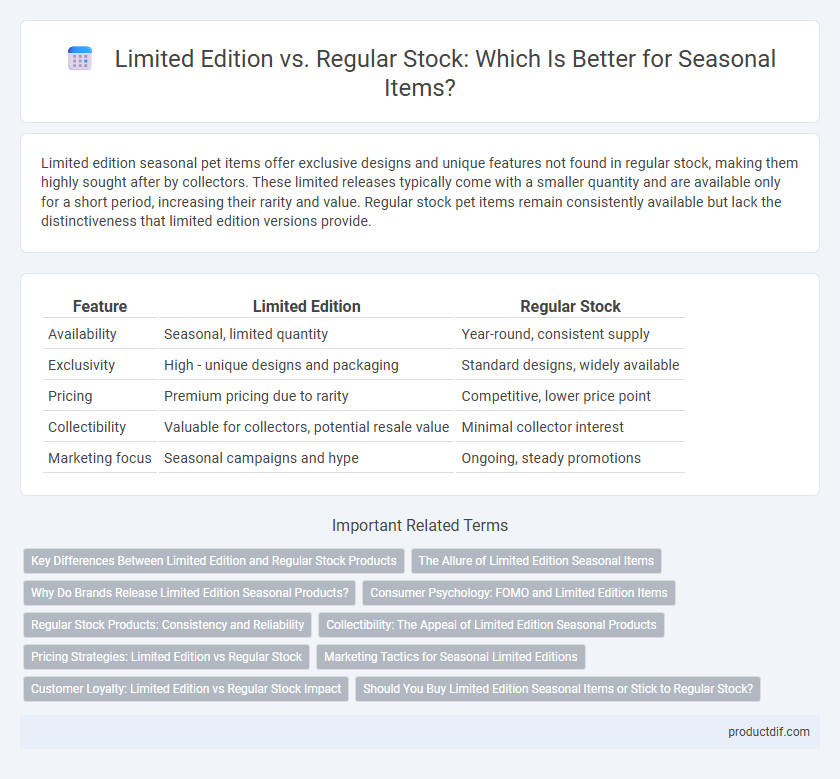 Limited Edition vs. Regular Stock: Which Is Better for Seasonal Items?

Limited edition seasonal pet items offer exclusive designs and unique features not found in regular stock, making them highly sought after by collectors. These limited releases typically come with a smaller quantity and are available only for a short period, increasing their rarity and value. Regular stock pet items remain consistently available but lack the distinctiveness that limited edition versions provide.

| Feature | Limited Edition | Regular Stock |
|---|---|---|
| Availability | Seasonal, limited quantity | Year-round, consistent supply |
| Exclusivity | High - unique designs and packaging | Standard designs, widely available |
| Pricing | Premium pricing due to rarity | Competitive, lower price point |
| Collectibility | Valuable for collectors, potential resale value | Minimal collector interest |
| Marketing focus | Seasonal campaigns and hype | Ongoing, steady promotions |

Important Related Terms

Key Differences Between Limited Edition and Regular Stock Products
The Allure of Limited Edition Seasonal Items
Why Do Brands Release Limited Edition Seasonal Products?
Consumer Psychology: FOMO and Limited Edition Items
Regular Stock Products: Consistency and Reliability
Collectibility: The Appeal of Limited Edition Seasonal Products
Pricing Strategies: Limited Edition vs Regular Stock
Marketing Tactics for Seasonal Limited Editions
Customer Loyalty: Limited Edition vs Regular Stock Impact
Should You Buy Limited Edition Seasonal Items or Stick to Regular Stock?

productdif.com