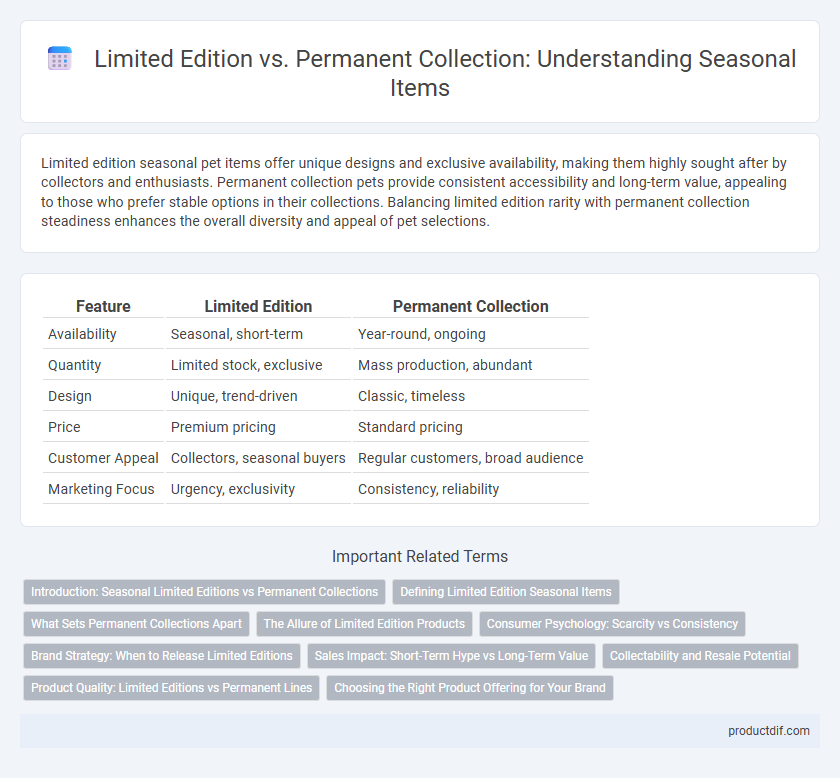 Limited Edition vs. Permanent Collection: Understanding Seasonal Items

Limited edition seasonal pet items offer unique designs and exclusive availability, making them highly sought after by collectors and enthusiasts. Permanent collection pets provide consistent accessibility and long-term value, appealing to those who prefer stable options in their collections. Balancing limited edition rarity with permanent collection steadiness enhances the overall diversity and appeal of pet selections.

| Feature | Limited Edition | Permanent Collection |
|---|---|---|
| Availability | Seasonal, short-term | Year-round, ongoing |
| Quantity | Limited stock, exclusive | Mass production, abundant |
| Design | Unique, trend-driven | Classic, timeless |
| Price | Premium pricing | Standard pricing |
| Customer Appeal | Collectors, seasonal buyers | Regular customers, broad audience |
| Marketing Focus | Urgency, exclusivity | Consistency, reliability |

Important Related Terms

Introduction: Seasonal Limited Editions vs Permanent Collections
Defining Limited Edition Seasonal Items
What Sets Permanent Collections Apart
The Allure of Limited Edition Products
Consumer Psychology: Scarcity vs Consistency
Brand Strategy: When to Release Limited Editions
Sales Impact: Short-Term Hype vs Long-Term Value
Collectability and Resale Potential
Product Quality: Limited Editions vs Permanent Lines
Choosing the Right Product Offering for Your Brand

productdif.com