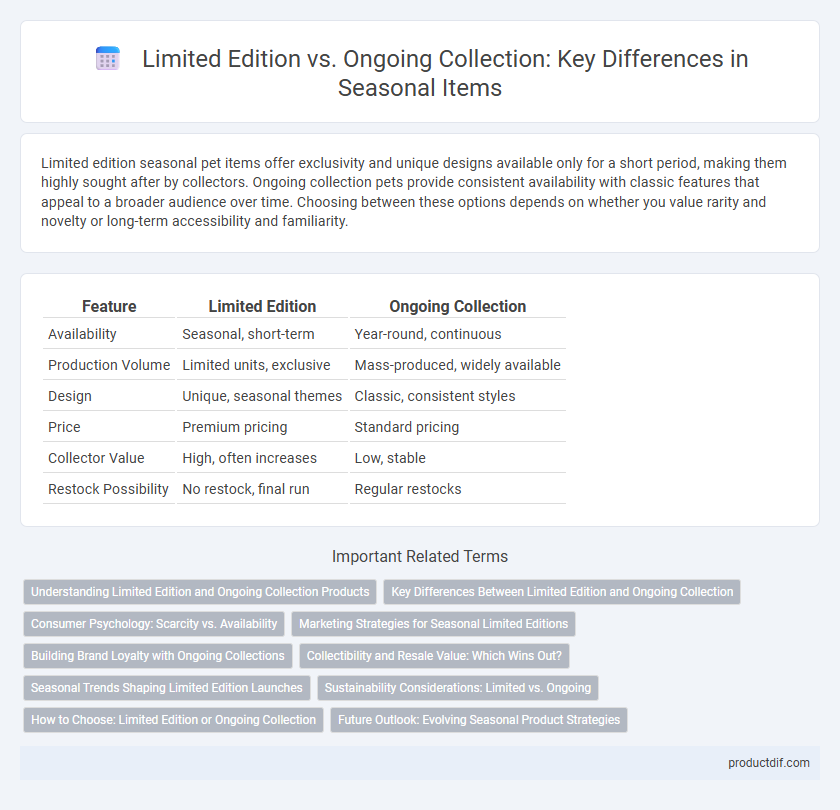 Limited Edition vs. Ongoing Collection: Key Differences in Seasonal Items

Limited edition seasonal pet items offer exclusivity and unique designs available only for a short period, making them highly sought after by collectors. Ongoing collection pets provide consistent availability with classic features that appeal to a broader audience over time. Choosing between these options depends on whether you value rarity and novelty or long-term accessibility and familiarity.

| Feature | Limited Edition | Ongoing Collection |
|---|---|---|
| Availability | Seasonal, short-term | Year-round, continuous |
| Production Volume | Limited units, exclusive | Mass-produced, widely available |
| Design | Unique, seasonal themes | Classic, consistent styles |
| Price | Premium pricing | Standard pricing |
| Collector Value | High, often increases | Low, stable |
| Restock Possibility | No restock, final run | Regular restocks |

Important Related Terms

Understanding Limited Edition and Ongoing Collection Products

Key Differences Between Limited Edition and Ongoing Collection

Consumer Psychology: Scarcity vs. Availability

Marketing Strategies for Seasonal Limited Editions

Building Brand Loyalty with Ongoing Collections

Collectibility and Resale Value: Which Wins Out?

Seasonal Trends Shaping Limited Edition Launches

Sustainability Considerations: Limited vs. Ongoing

How to Choose: Limited Edition or Ongoing Collection

Future Outlook: Evolving Seasonal Product Strategies

productdif.com