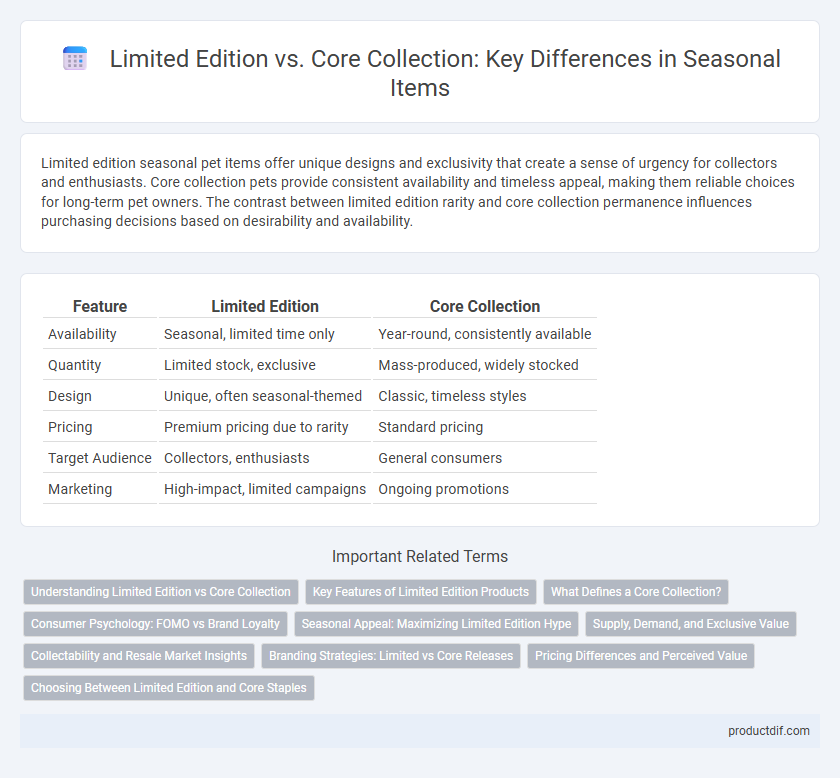 Limited Edition vs. Core Collection: Key Differences in Seasonal Items

Limited edition seasonal pet items offer unique designs and exclusivity that create a sense of urgency for collectors and enthusiasts. Core collection pets provide consistent availability and timeless appeal, making them reliable choices for long-term pet owners. The contrast between limited edition rarity and core collection permanence influences purchasing decisions based on desirability and availability.

| Feature | Limited Edition | Core Collection |
|---|---|---|
| Availability | Seasonal, limited time only | Year-round, consistently available |
| Quantity | Limited stock, exclusive | Mass-produced, widely stocked |
| Design | Unique, often seasonal-themed | Classic, timeless styles |
| Pricing | Premium pricing due to rarity | Standard pricing |
| Target Audience | Collectors, enthusiasts | General consumers |
| Marketing | High-impact, limited campaigns | Ongoing promotions |

Important Related Terms

Understanding Limited Edition vs Core Collection
Key Features of Limited Edition Products
What Defines a Core Collection?
Consumer Psychology: FOMO vs Brand Loyalty
Seasonal Appeal: Maximizing Limited Edition Hype
Supply, Demand, and Exclusive Value
Collectability and Resale Market Insights
Branding Strategies: Limited vs Core Releases
Pricing Differences and Perceived Value
Choosing Between Limited Edition and Core Staples

productdif.com